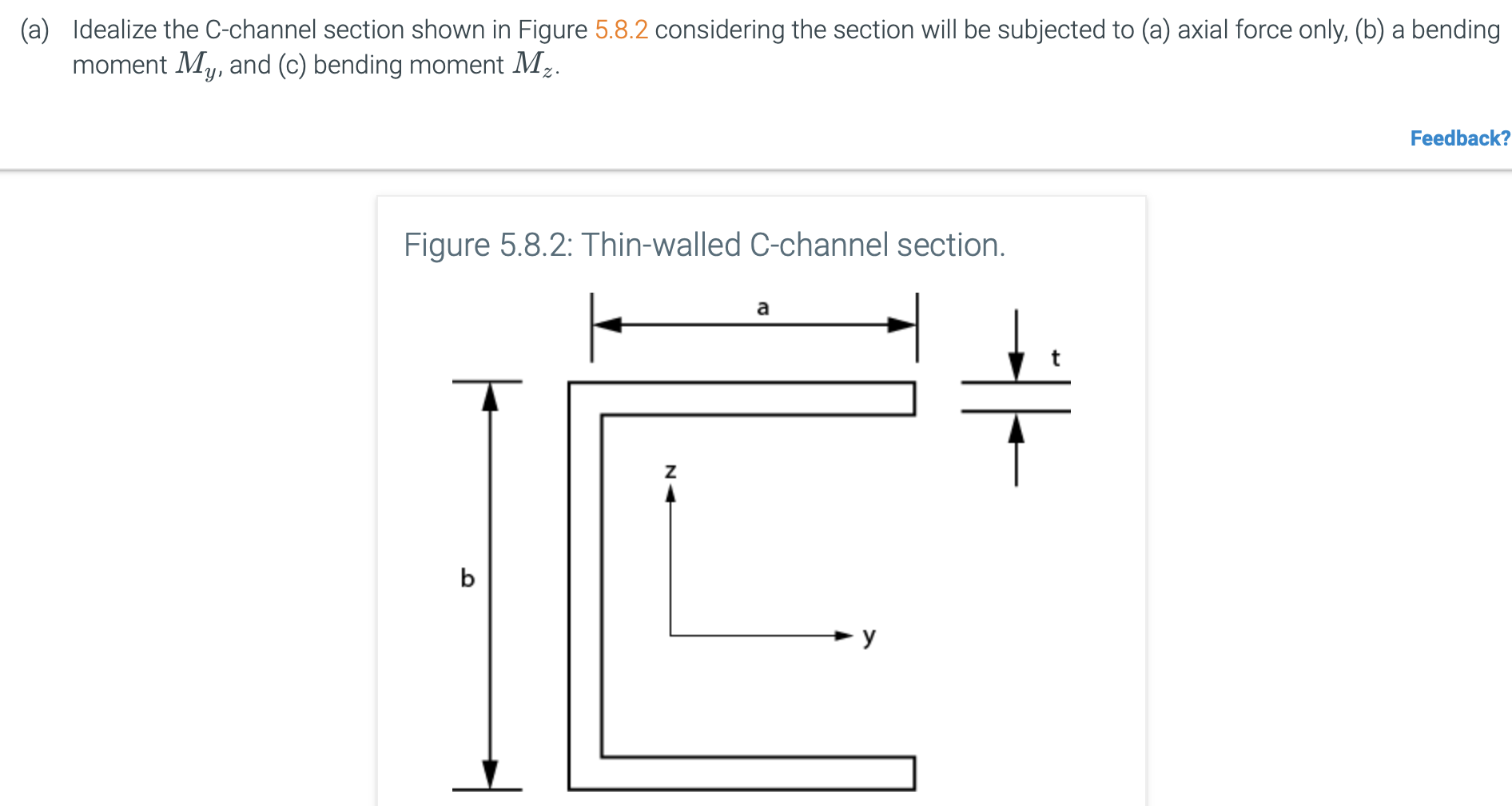 (a) Idealize the C-channel section shown in Figure 5.8.2 considering the section will be subjected to (a) axial force only, (b) a bending moment $M_y$, and (c) bending moment $M_z$.

Feedback?

Figure 5.8.2: Thin-walled C-channel section.

a

t

z

b

y