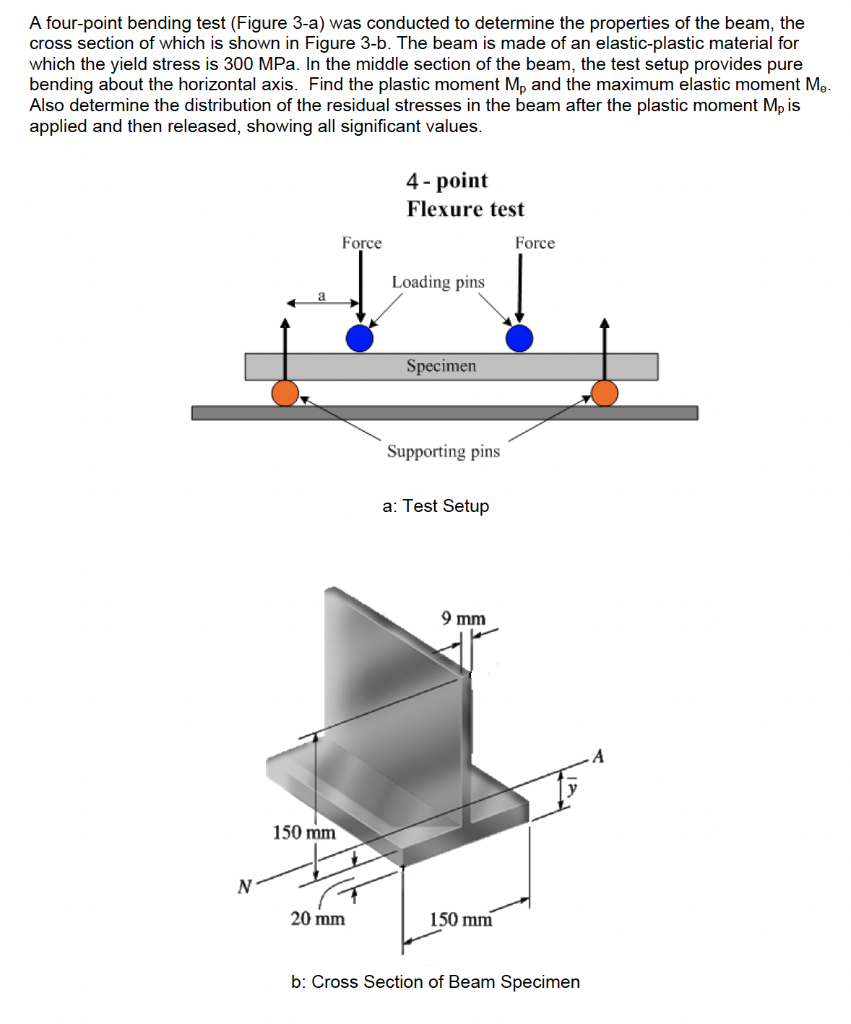 A four-point bending test (Figure 3-a) was conducted to determine the properties of the beam, the cross section of which is shown in Figure 3-b. The beam is made of an elastic-plastic material for which the yield stress is 300 MPa. In the middle section of the beam, the test setup provides pure bending about the horizontal axis. Find the plastic moment $M_p$ and the maximum elastic moment $M_e$. Also determine the distribution of the residual stresses in the beam after the plastic moment $M_p$ is applied and then released, showing all significant values.

4 - point
Flexure test

Force

Force

a

Loading pins

Specimen

Supporting pins

a: Test Setup

9 mm

A

$\bar{y}$

150 mm

N

20 mm

150 mm

b: Cross Section of Beam Specimen