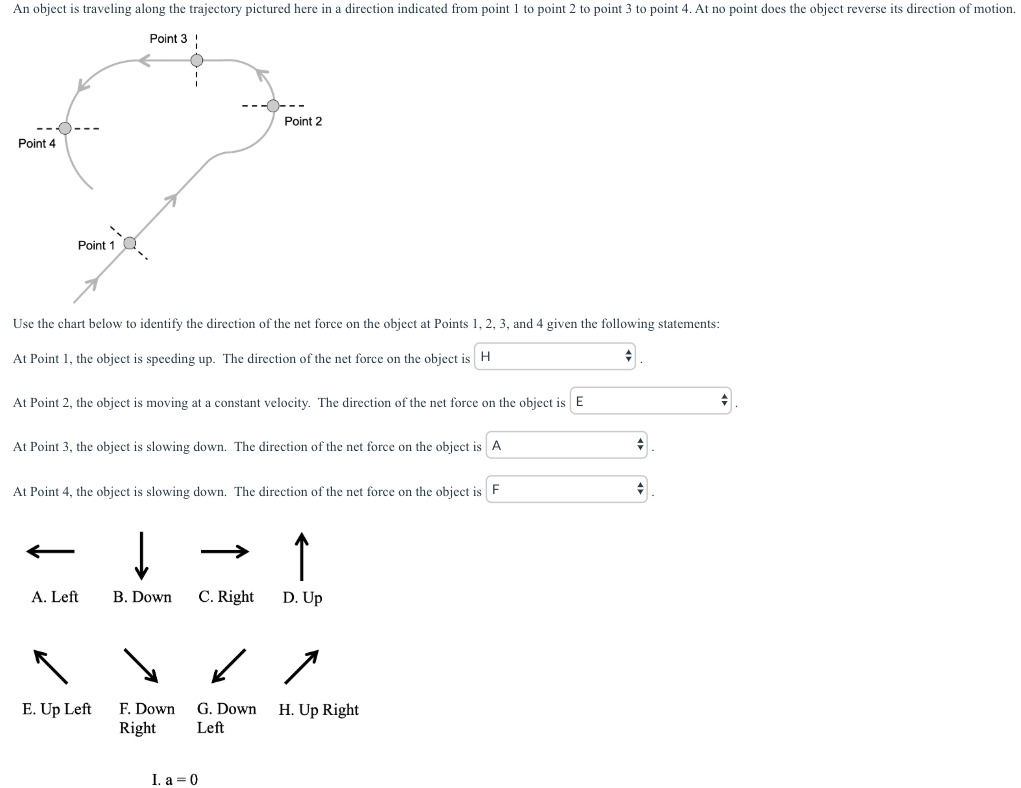 An object is traveling along the trajectory pictured here in a direction indicated from point 1 to point 2 to point 3 to point 4. At no point does the object reverse its direction of motion.

Point 3

Point 2

Point 4

Point 1

Use the chart below to identify the direction of the net force on the object at Points 1, 2, 3, and 4 given the following statements:

At Point 1, the object is speeding up. The direction of the net force on the object is H .

At Point 2, the object is moving at a constant velocity. The direction of the net force on the object is E .

At Point 3, the object is slowing down. The direction of the net force on the object is A .

At Point 4, the object is slowing down. The direction of the net force on the object is F .

A. Left B. Down C. Right D. Up

E. Up Left F. Down Right G. Down Left H. Up Right

I. a = 0