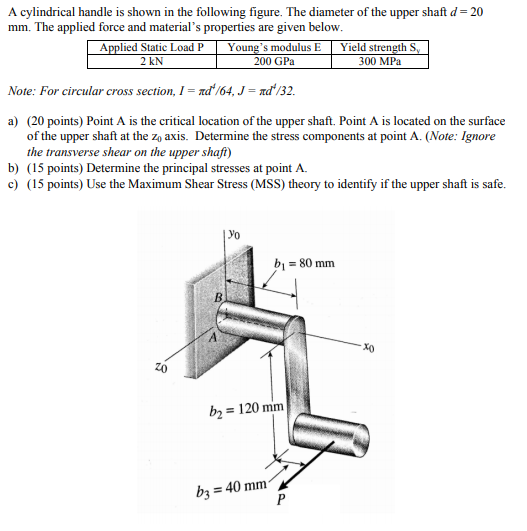 A cylindrical handle is shown in the following figure. The diameter of the upper shaft $d = 20$ mm. The applied force and material's properties are given below.

| Applied Static Load P | Young's modulus E | Yield strength $S_y$ |
|---|---|---|
| 2 kN | 200 GPa | 300 MPa |

Note: For circular cross section, $I = \pi d^4/64$, $J = \pi d^4/32$.

a) (20 points) Point A is the critical location of the upper shaft. Point A is located on the surface of the upper shaft at the $z_0$ axis. Determine the stress components at point A. (Note: Ignore the transverse shear on the upper shaft)
b) (15 points) Determine the principal stresses at point A.
c) (15 points) Use the Maximum Shear Stress (MSS) theory to identify if the upper shaft is safe.

$y_0$
$b_1 = 80$ mm
B
A
$x_0$
$z_0$
$b_2 = 120$ mm
$b_3 = 40$ mm
P