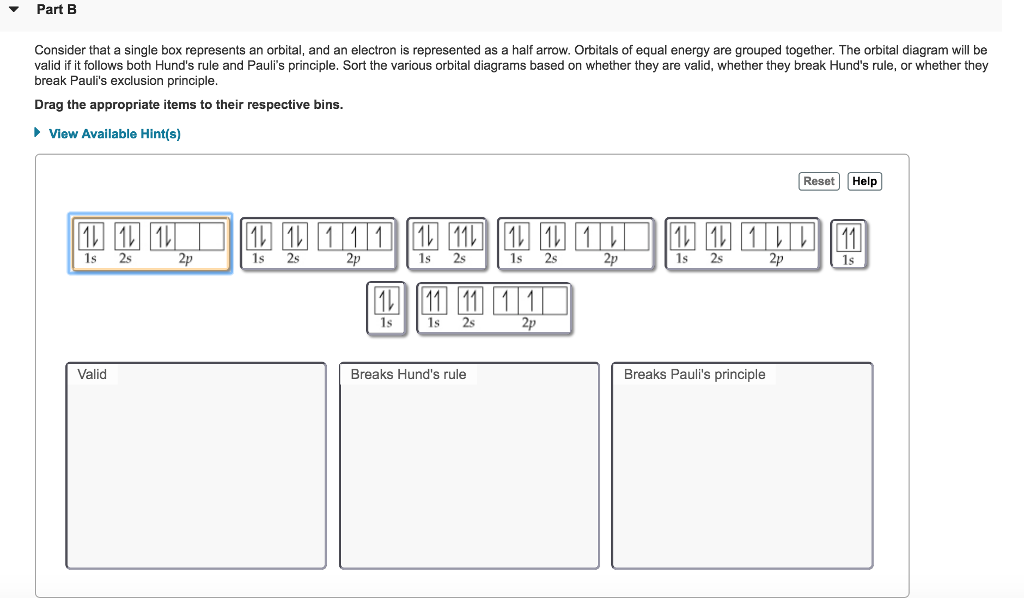 Part B

Consider that a single box represents an orbital, and an electron is represented as a half arrow. Orbitals of equal energy are grouped together. The orbital diagram will be valid if it follows both Hund's rule and Pauli's principle. Sort the various orbital diagrams based on whether they are valid, whether they break Hund's rule, or whether they break Pauli's exclusion principle.

Drag the appropriate items to their respective bins.

View Available Hint(s)

Reset Help

1s 2s 2p

1s 2s 2p

1s 2s

1s 2s 2p

1s 2s 2p

1s

1s

1s 2s 2p

Valid

Breaks Hund's rule

Breaks Pauli's principle