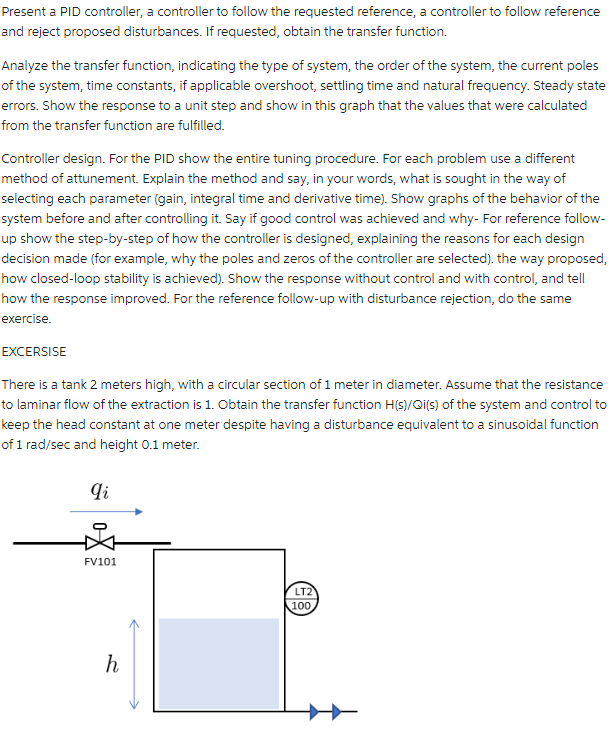 Present a PID controller, a controller to follow the requested reference, a controller to follow reference and reject proposed disturbances. If requested, obtain the transfer function.

Analyze the transfer function, indicating the type of system, the order of the system, the current poles of the system, time constants, if applicable overshoot, settling time and natural frequency. Steady state errors. Show the response to a unit step and show in this graph that the values that were calculated from the transfer function are fulfilled.

Controller design. For the PID show the entire tuning procedure. For each problem use a different method of attunement. Explain the method and say, in your words, what is sought in the way of selecting each parameter (gain, integral time and derivative time). Show graphs of the behavior of the system before and after controlling it. Say if good control was achieved and why- For reference follow-up show the step-by-step of how the controller is designed, explaining the reasons for each design decision made (for example, why the poles and zeros of the controller are selected). the way proposed, how closed-loop stability is achieved). Show the response without control and with control, and tell how the response improved. For the reference follow-up with disturbance rejection, do the same exercise.

EXCERSISE

There is a tank 2 meters high, with a circular section of 1 meter in diameter. Assume that the resistance to laminar flow of the extraction is 1. Obtain the transfer function H(s)/Qi(s) of the system and control to keep the head constant at one meter despite having a disturbance equivalent to a sinusoidal function of 1 rad/sec and height 0.1 meter.

$q_i$

FV101

LT2
100

$h$