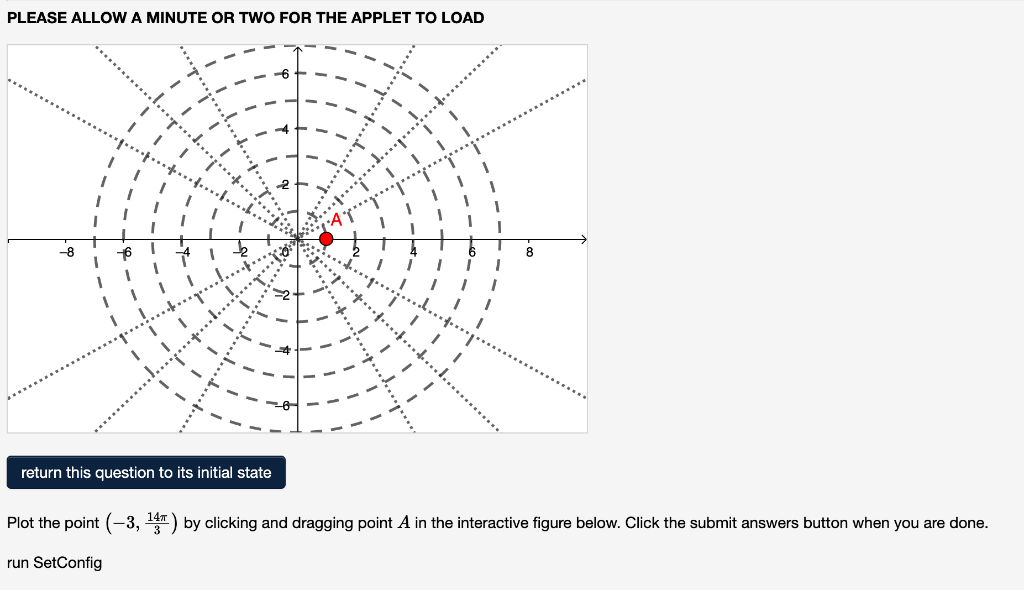 PLEASE ALLOW A MINUTE OR TWO FOR THE APPLET TO LOAD

6
4
2
A
−8
−6
−4
−2
0
2
4
6
8
−2
−4
−6

return this question to its initial state

Plot the point $\left(-3, \frac{14\pi}{3}\right)$ by clicking and dragging point $A$ in the interactive figure below. Click the submit answers button when you are done.

run SetConfig