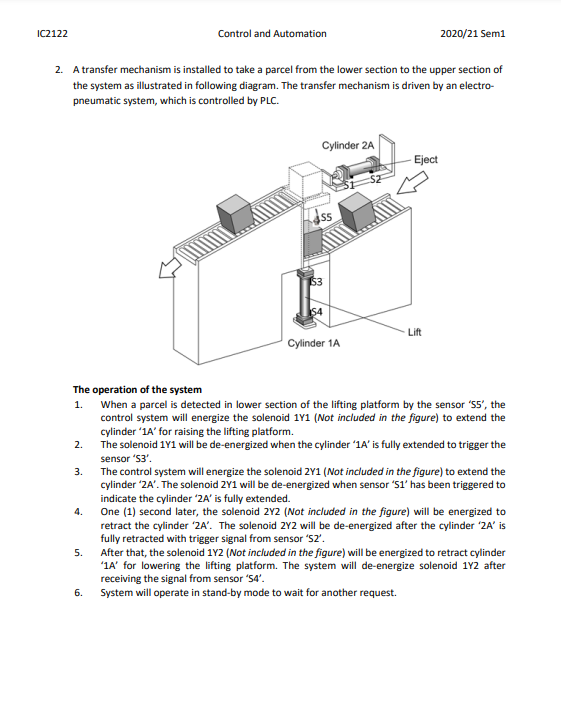 IC2122 Control and Automation 2020/21 Sem1

2. A transfer mechanism is installed to take a parcel from the lower section to the upper section of the system as illustrated in following diagram. The transfer mechanism is driven by an electro-pneumatic system, which is controlled by PLC.

Cylinder 2A
Eject
S1
S2
S5
S3
S4
Lift
Cylinder 1A

The operation of the system
1. When a parcel is detected in lower section of the lifting platform by the sensor 'S5', the control system will energize the solenoid 1Y1 (Not included in the figure) to extend the cylinder '1A' for raising the lifting platform.
2. The solenoid 1Y1 will be de-energized when the cylinder '1A' is fully extended to trigger the sensor 'S3'.
3. The control system will energize the solenoid 2Y1 (Not included in the figure) to extend the cylinder '2A'. The solenoid 2Y1 will be de-energized when sensor 'S1' has been triggered to indicate the cylinder '2A' is fully extended.
4. One (1) second later, the solenoid 2Y2 (Not included in the figure) will be energized to retract the cylinder '2A'. The solenoid 2Y2 will be de-energized after the cylinder '2A' is fully retracted with trigger signal from sensor 'S2'.
5. After that, the solenoid 1Y2 (Not included in the figure) will be energized to retract cylinder '1A' for lowering the lifting platform. The system will de-energize solenoid 1Y2 after receiving the signal from sensor 'S4'.
6. System will operate in stand-by mode to wait for another request.