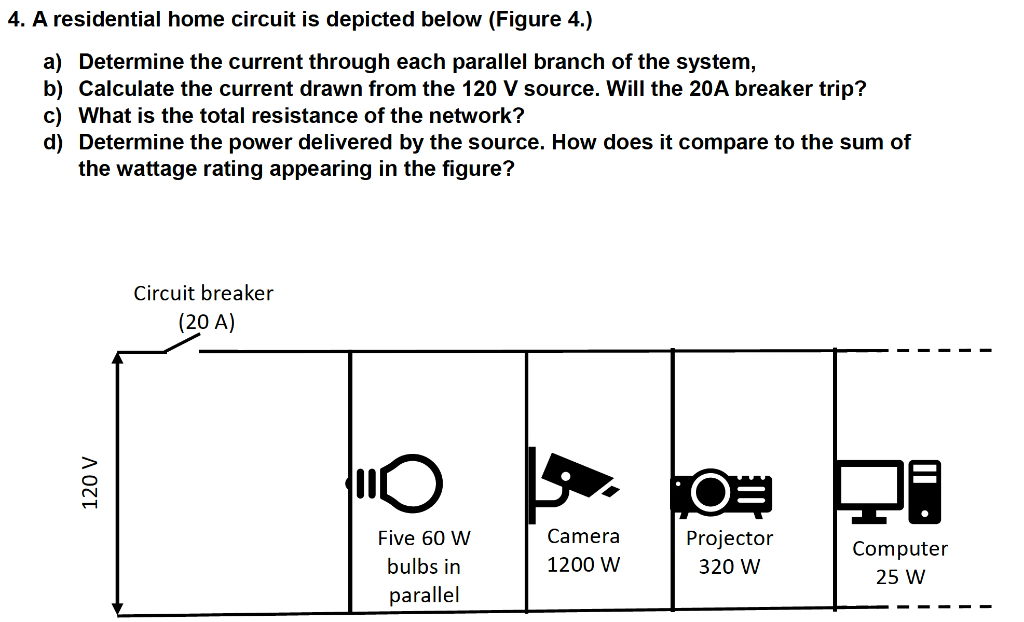 4. A residential home circuit is depicted below (Figure 4.)

a) Determine the current through each parallel branch of the system,
b) Calculate the current drawn from the 120 V source. Will the 20A breaker trip?
c) What is the total resistance of the network?
d) Determine the power delivered by the source. How does it compare to the sum of the wattage rating appearing in the figure?

Circuit breaker
(20 A)

120 V

Five 60 W bulbs in parallel

Camera
1200 W

Projector
320 W

Computer
25 W