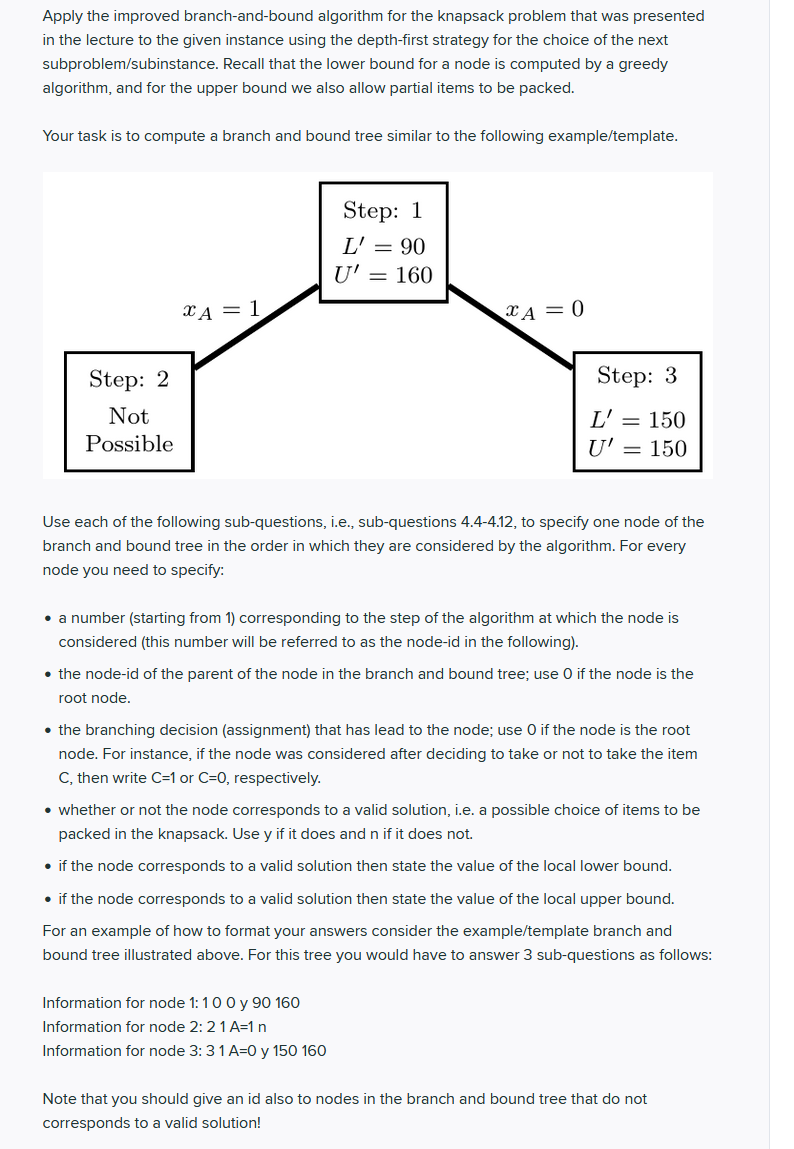 Apply the improved branch-and-bound algorithm for the knapsack problem that was presented in the lecture to the given instance using the depth-first strategy for the choice of the next subproblem/subinstance. Recall that the lower bound for a node is computed by a greedy algorithm, and for the upper bound we also allow partial items to be packed.

Your task is to compute a branch and bound tree similar to the following example/template.

Step: 1
$L' = 90$
$U' = 160$

$x_A = 1$

$x_A = 0$

Step: 2
Not
Possible

Step: 3
$L' = 150$
$U' = 150$

Use each of the following sub-questions, i.e., sub-questions 4.4-4.12, to specify one node of the branch and bound tree in the order in which they are considered by the algorithm. For every node you need to specify:

• a number (starting from 1) corresponding to the step of the algorithm at which the node is considered (this number will be referred to as the node-id in the following).

• the node-id of the parent of the node in the branch and bound tree; use 0 if the node is the root node.

• the branching decision (assignment) that has lead to the node; use 0 if the node is the root node. For instance, if the node was considered after deciding to take or not to take the item C, then write C=1 or C=0, respectively.

• whether or not the node corresponds to a valid solution, i.e. a possible choice of items to be packed in the knapsack. Use y if it does and n if it does not.

• if the node corresponds to a valid solution then state the value of the local lower bound.

• if the node corresponds to a valid solution then state the value of the local upper bound.

For an example of how to format your answers consider the example/template branch and bound tree illustrated above. For this tree you would have to answer 3 sub-questions as follows:

Information for node 1: 1 0 0 y 90 160
Information for node 2: 2 1 A=1 n
Information for node 3: 3 1 A=0 y 150 160

Note that you should give an id also to nodes in the branch and bound tree that do not corresponds to a valid solution!