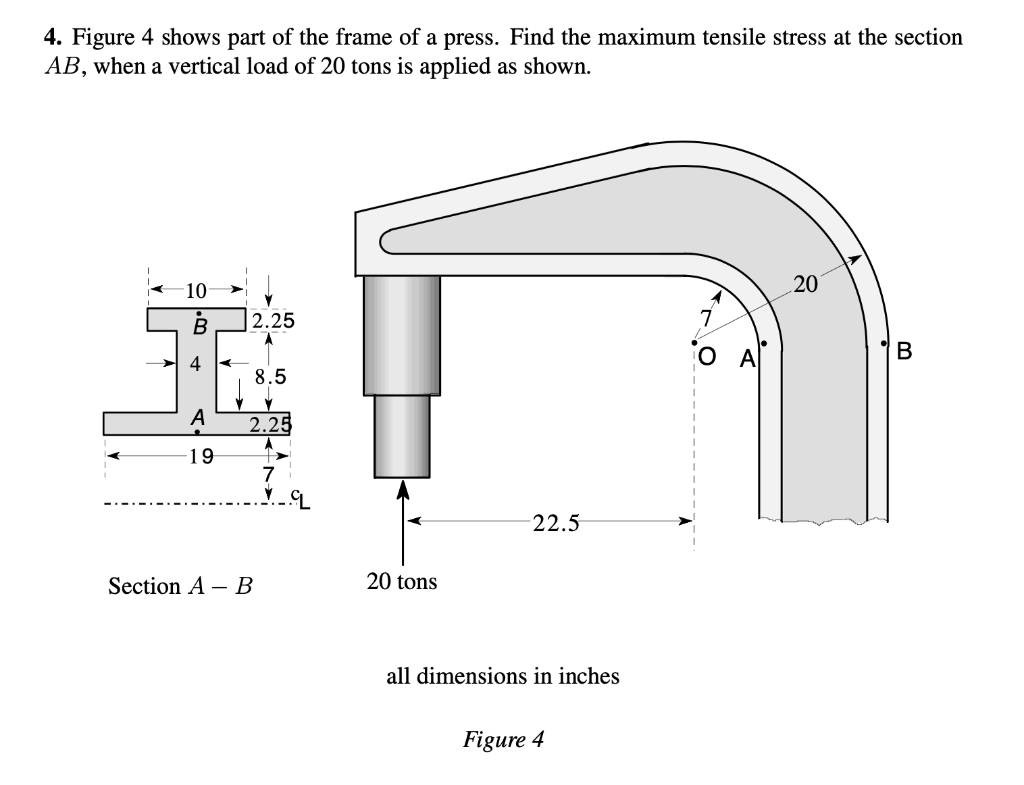 **4.** Figure 4 shows part of the frame of a press. Find the maximum tensile stress at the section $AB$, when a vertical load of 20 tons is applied as shown.

10
B
2.25
4
8.5
A
2.25
19
7
℄

Section $A - B$

20
7
O
A
B

22.5

20 tons

all dimensions in inches

*Figure 4*