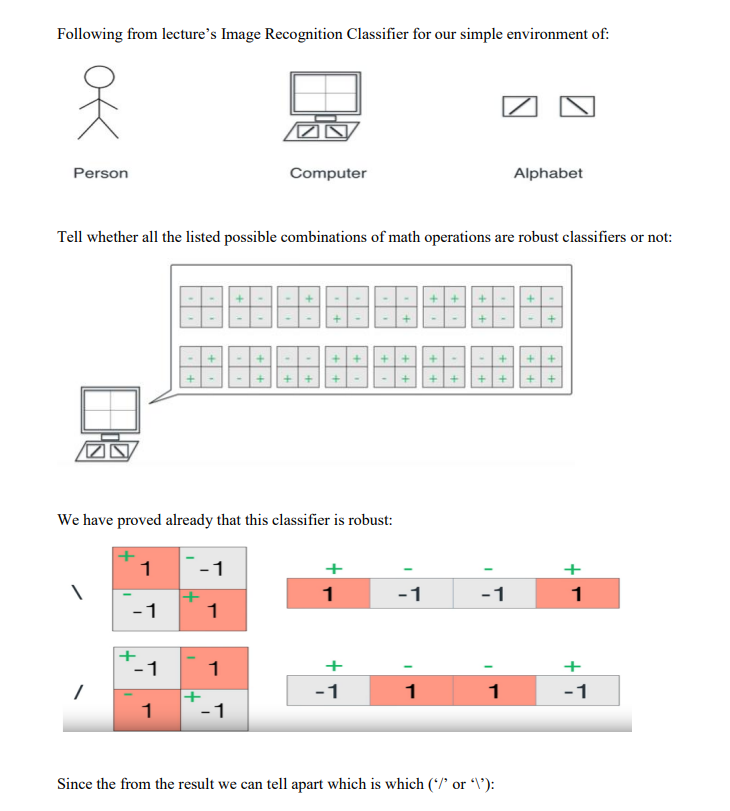 Following from lecture's Image Recognition Classifier for our simple environment of:

Person

Computer

Alphabet

Tell whether all the listed possible combinations of math operations are robust classifiers or not:

| - | - |
|---|---|
| - | - |

| + | - |
|---|---|
| - | - |

| - | + |
|---|---|
| - | - |

| - | - |
|---|---|
| + | - |

| - | - |
|---|---|
| - | + |

| + | + |
|---|---|
| - | - |

| + | - |
|---|---|
| + | - |

| + | - |
|---|---|
| - | + |

| - | + |
|---|---|
| + | - |

| - | + |
|---|---|
| - | + |

| - | - |
|---|---|
| + | + |

| + | + |
|---|---|
| + | - |

| + | + |
|---|---|
| - | + |

| + | - |
|---|---|
| + | + |

| - | + |
|---|---|
| + | + |

| + | + |
|---|---|
| + | + |

We have proved already that this classifier is robust:

\

| + 1 | - -1 |
|---|---|
| - -1 | + 1 |

| + | - | - | + |
|---|---|---|---|
| 1 | -1 | -1 | 1 |

/

| + -1 | - 1 |
|---|---|
| - 1 | + -1 |

| + | - | - | + |
|---|---|---|---|
| -1 | 1 | 1 | -1 |

Since the from the result we can tell apart which is which ('/' or '\'):