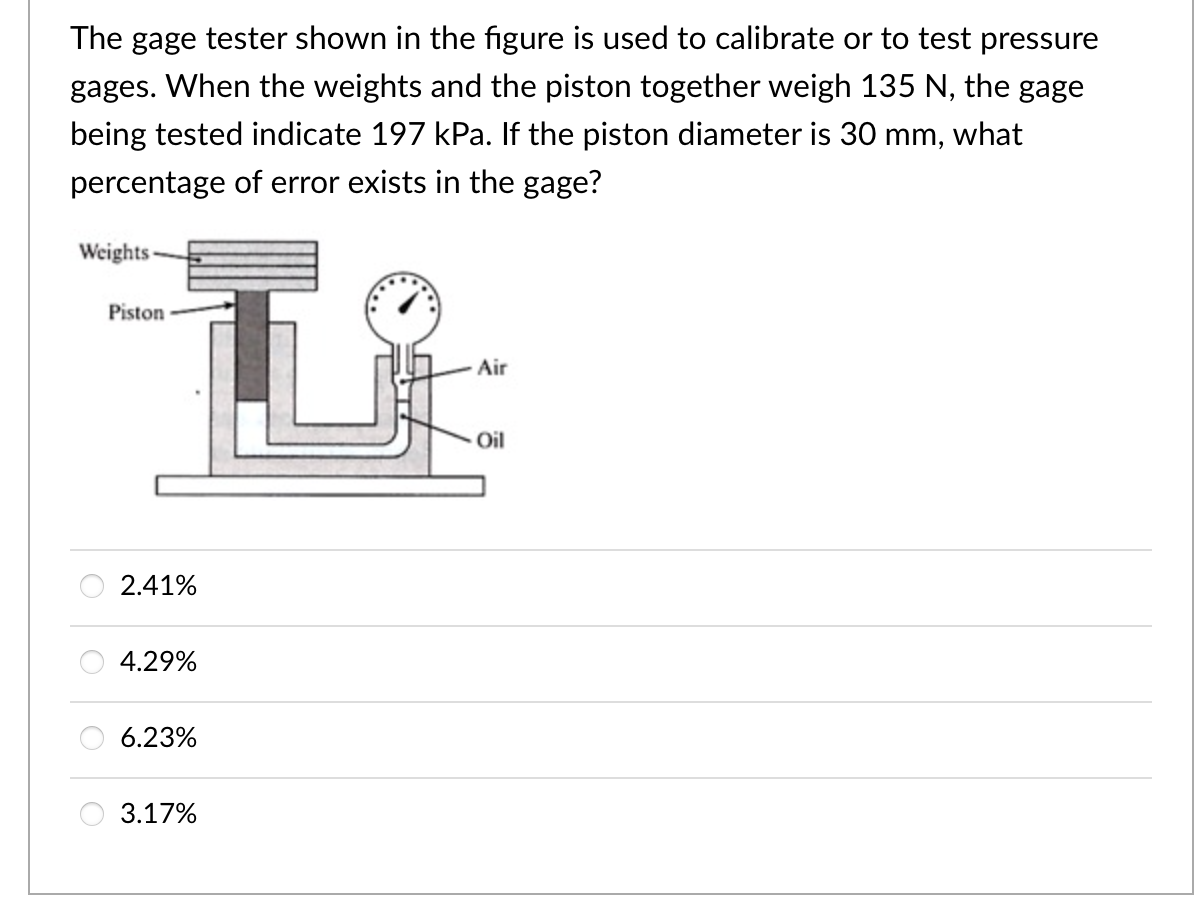 The gage tester shown in the figure is used to calibrate or to test pressure gages. When the weights and the piston together weigh 135 N, the gage being tested indicate 197 kPa. If the piston diameter is 30 mm, what percentage of error exists in the gage?

Weights

Piston

Air

Oil

2.41%

4.29%

6.23%

3.17%