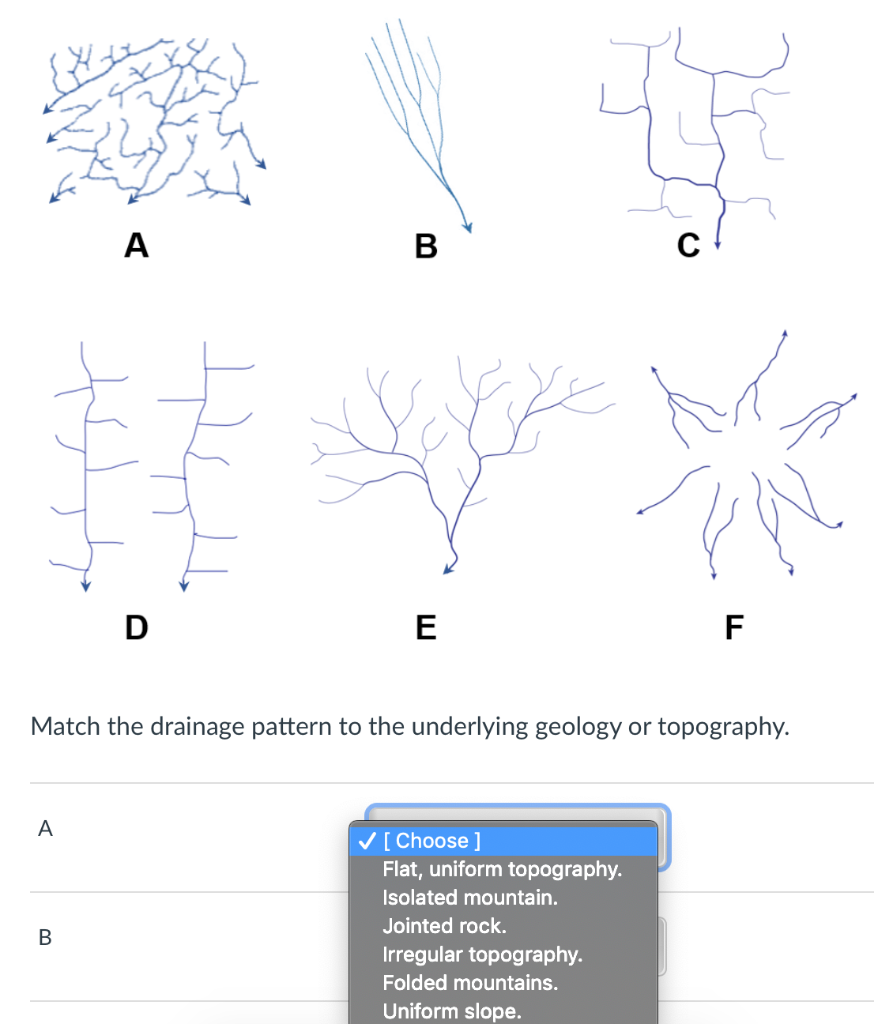 A

B

C

D

E

F

Match the drainage pattern to the underlying geology or topography.

A

✓ [ Choose ]
Flat, uniform topography.
Isolated mountain.
Jointed rock.
Irregular topography.
Folded mountains.
Uniform slope.

B