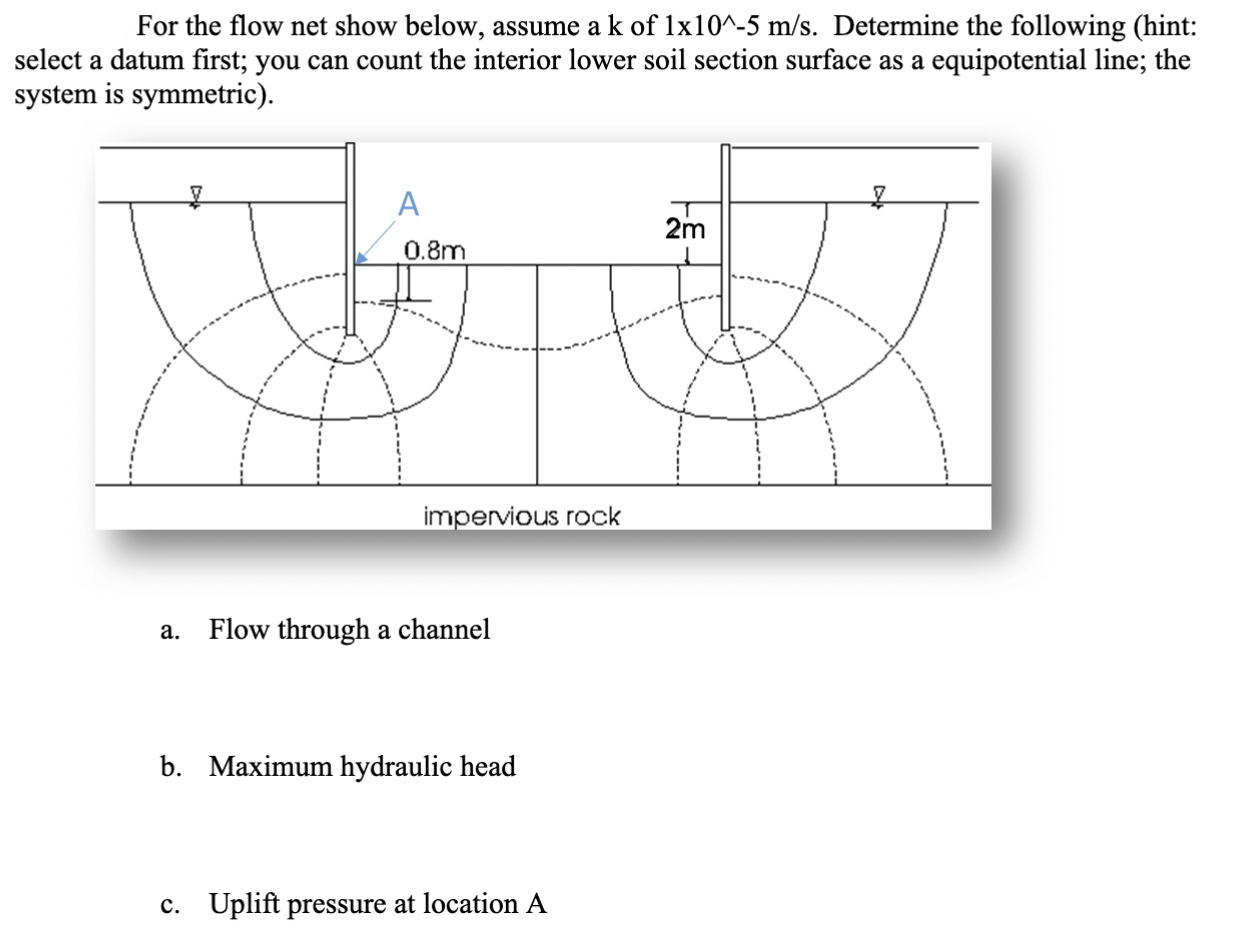 For the flow net show below, assume a k of 1x10^-5 m/s. Determine the following (hint: select a datum first; you can count the interior lower soil section surface as a equipotential line; the system is symmetric).

A

0.8m

2m

impervious rock

a. Flow through a channel

b. Maximum hydraulic head

c. Uplift pressure at location A