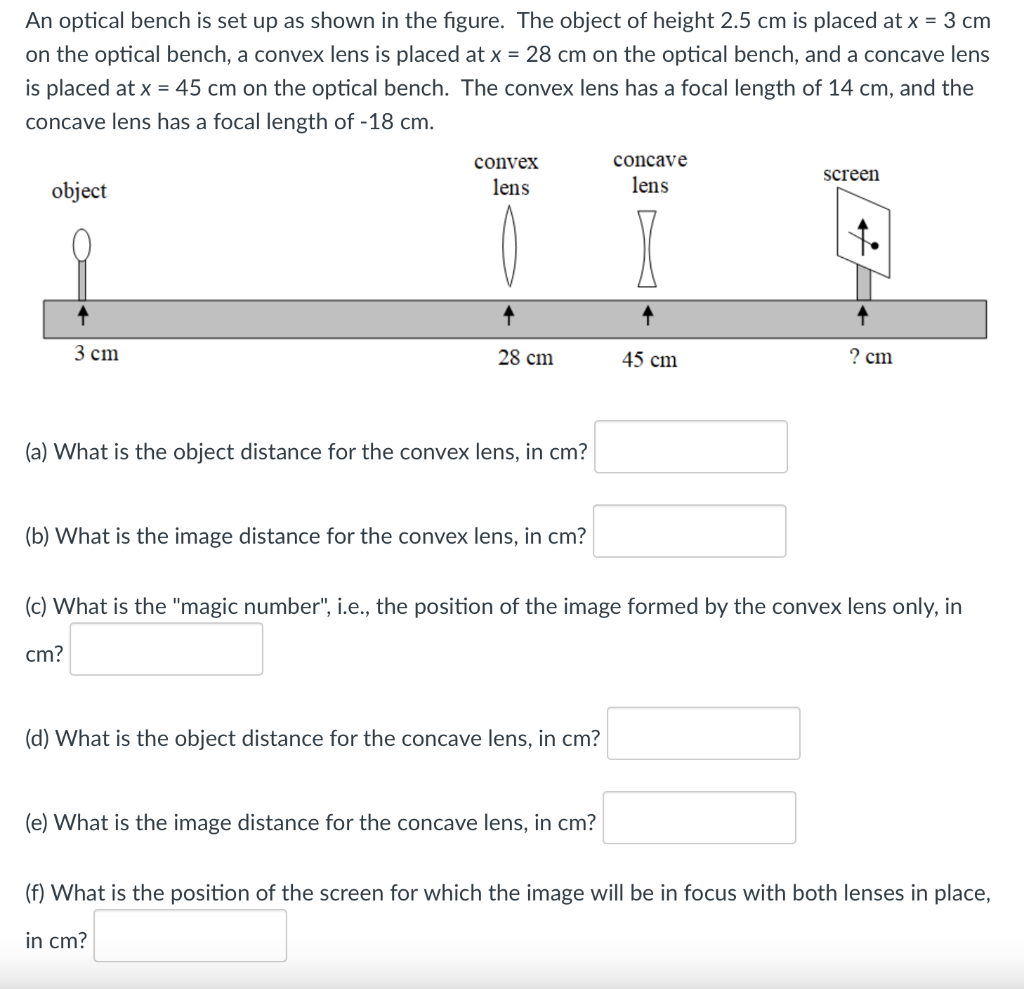 An optical bench is set up as shown in the figure. The object of height 2.5 cm is placed at x = 3 cm on the optical bench, a convex lens is placed at x = 28 cm on the optical bench, and a concave lens is placed at x = 45 cm on the optical bench. The convex lens has a focal length of 14 cm, and the concave lens has a focal length of -18 cm.

object

convex lens

concave lens

screen

3 cm

28 cm

45 cm

? cm

(a) What is the object distance for the convex lens, in cm?

(b) What is the image distance for the convex lens, in cm?

(c) What is the "magic number", i.e., the position of the image formed by the convex lens only, in cm?

(d) What is the object distance for the concave lens, in cm?

(e) What is the image distance for the concave lens, in cm?

(f) What is the position of the screen for which the image will be in focus with both lenses in place, in cm?