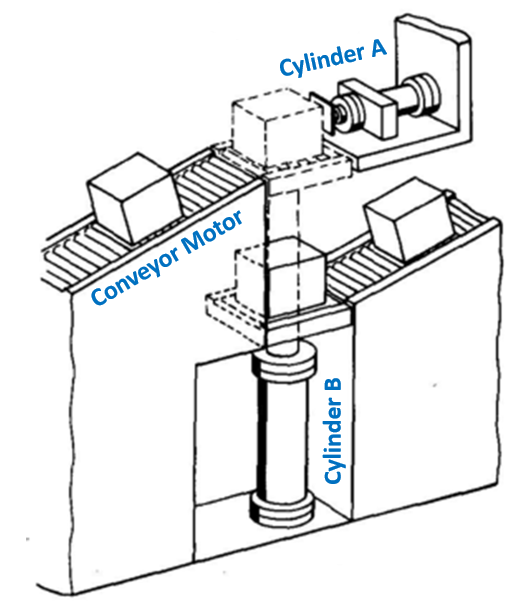 Cylinder A

Conveyor Motor

Cylinder B