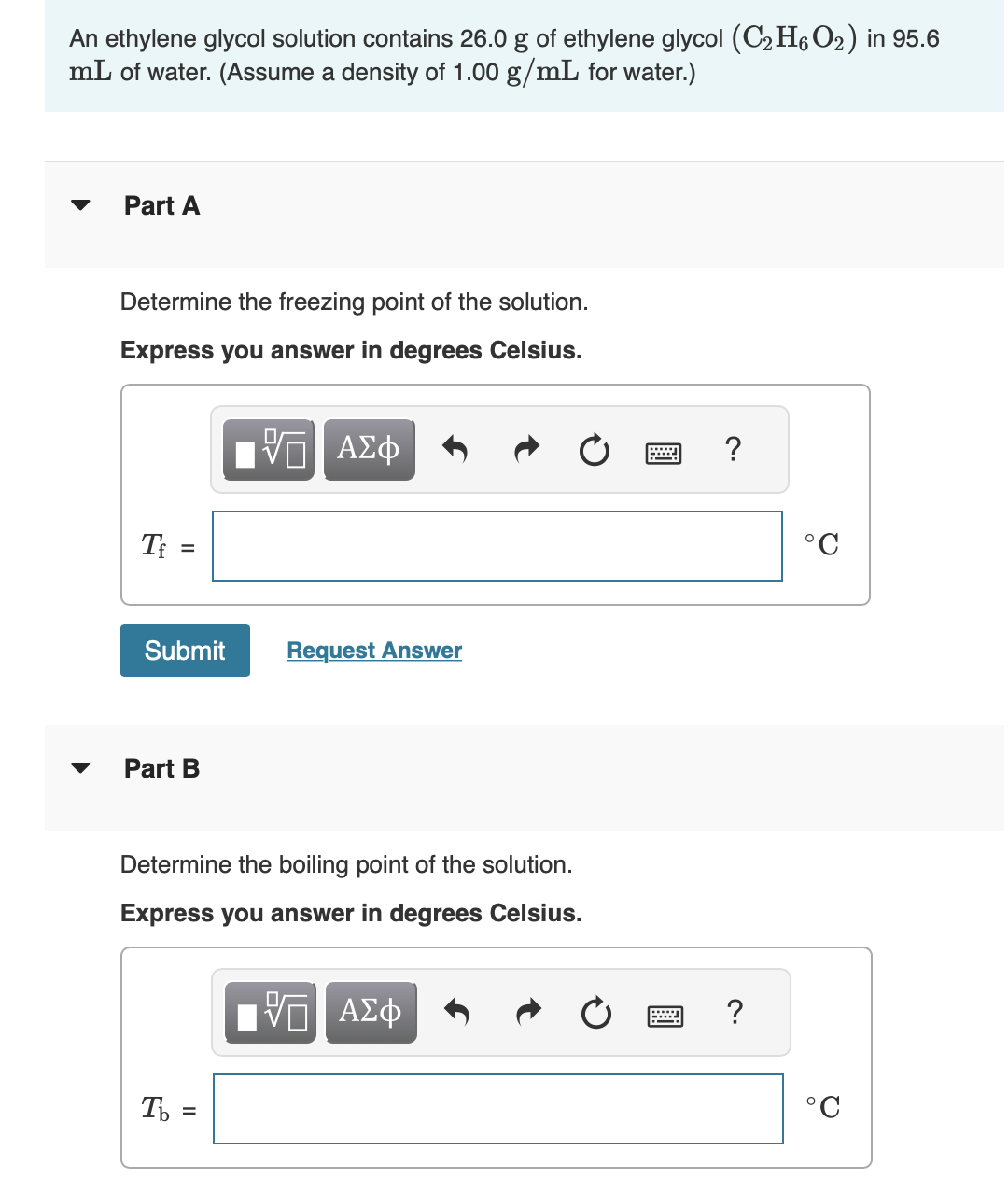 An ethylene glycol solution contains 26.0 $g$ of ethylene glycol $(C_2H_6O_2)$ in 95.6 $mL$ of water. (Assume a density of 1.00 $g/mL$ for water.)

Part A

Determine the freezing point of the solution.

Express you answer in degrees Celsius.

ΑΣφ ?

$T_f$ = $^\circ C$

Submit Request Answer

Part B

Determine the boiling point of the solution.

Express you answer in degrees Celsius.

ΑΣφ ?

$T_b$ = $^\circ C$