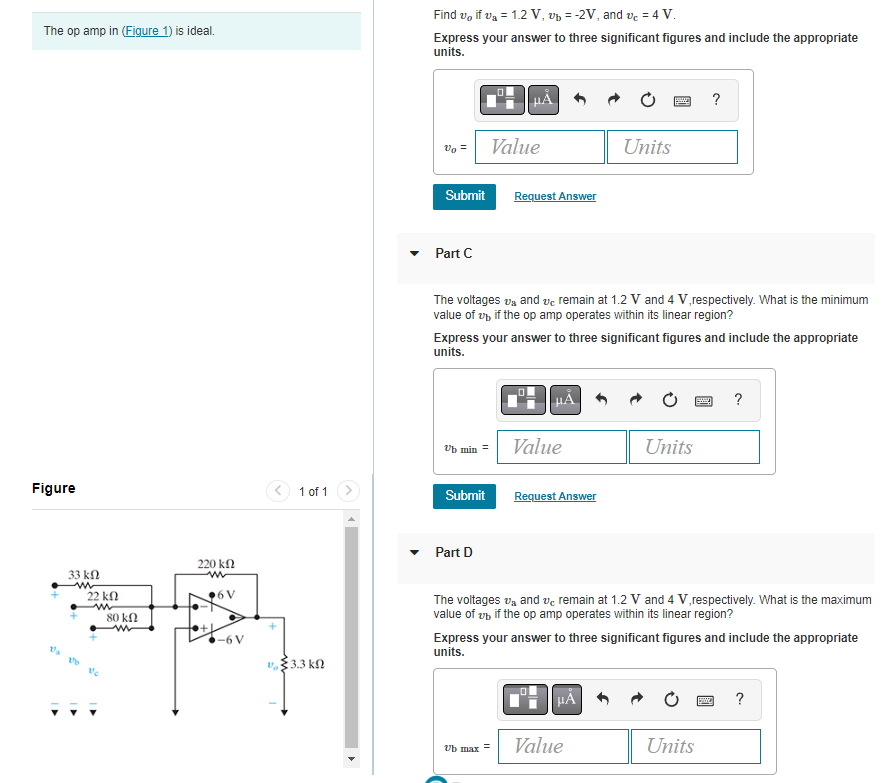 The op amp in (Figure 1) is ideal.

Figure

1 of 1

33 kΩ

22 kΩ

80 kΩ

220 kΩ

6 V

−6 V

$v_a$

$v_b$

$v_c$

$v_o$

3.3 kΩ

Find $v_o$ if $v_a$ = 1.2 V, $v_b$ = -2V, and $v_c$ = 4 V.

Express your answer to three significant figures and include the appropriate units.

μÅ

?

$v_o$ =

Value

Units

Submit

Request Answer

Part C

The voltages $v_a$ and $v_c$ remain at 1.2 V and 4 V,respectively. What is the minimum value of $v_b$ if the op amp operates within its linear region?

Express your answer to three significant figures and include the appropriate units.

μÅ

?

$v_{b\ min}$ =

Value

Units

Submit

Request Answer

Part D

The voltages $v_a$ and $v_c$ remain at 1.2 V and 4 V,respectively. What is the maximum value of $v_b$ if the op amp operates within its linear region?

Express your answer to three significant figures and include the appropriate units.

μÅ

?

$v_{b\ max}$ =

Value

Units