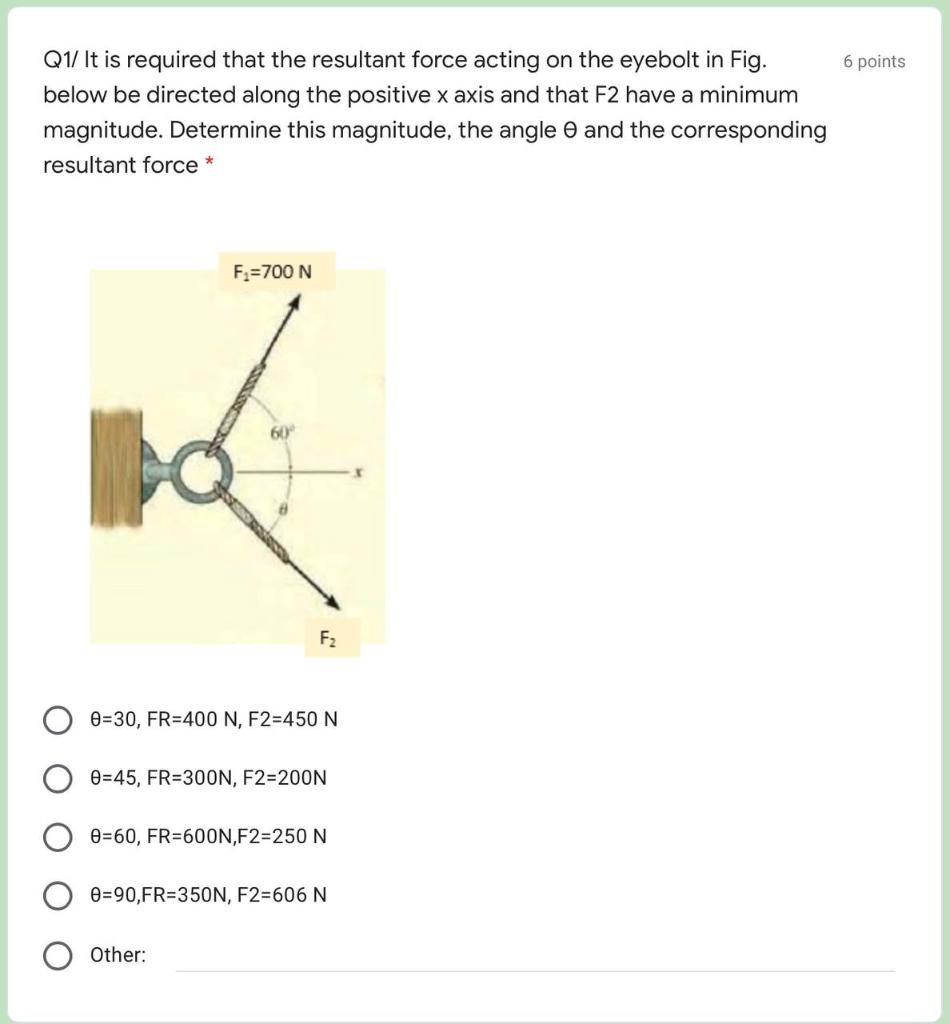 Q1/ It is required that the resultant force acting on the eyebolt in Fig. below be directed along the positive x axis and that F2 have a minimum magnitude. Determine this magnitude, the angle θ and the corresponding resultant force *

6 points

$F_1$=700 N

60°

x

θ

$F_2$

θ=30, FR=400 N, F2=450 N

θ=45, FR=300N, F2=200N

θ=60, FR=600N,F2=250 N

θ=90,FR=350N, F2=606 N

Other: