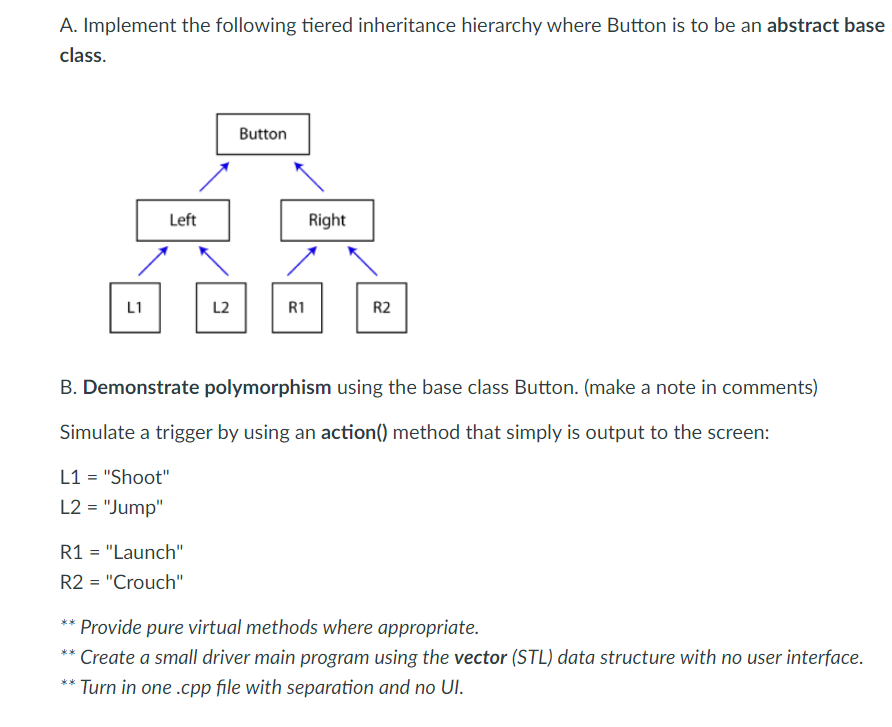 A. Implement the following tiered inheritance hierarchy where Button is to be an abstract base class.

Button

Left

Right

L1

L2

R1

R2

B. Demonstrate polymorphism using the base class Button. (make a note in comments)

Simulate a trigger by using an action() method that simply is output to the screen:

L1 = "Shoot"
L2 = "Jump"

R1 = "Launch"
R2 = "Crouch"

** Provide pure virtual methods where appropriate.
** Create a small driver main program using the vector (STL) data structure with no user interface.
** Turn in one .cpp file with separation and no UI.