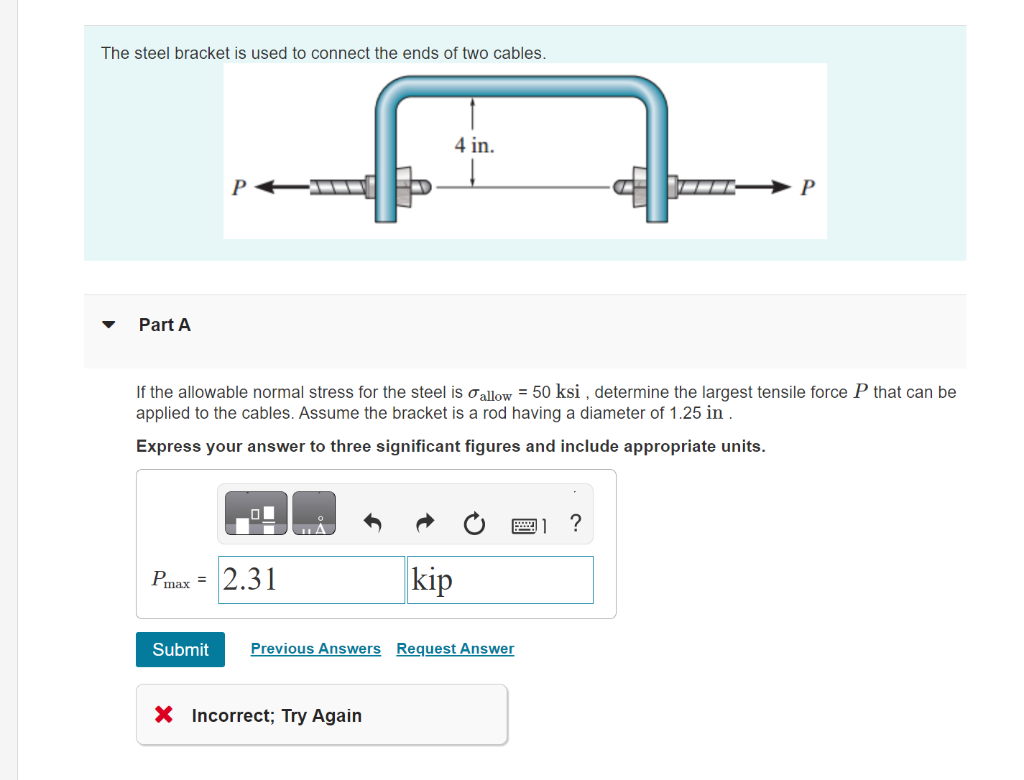 The steel bracket is used to connect the ends of two cables.

4 in.

$P$

$P$

Part A

If the allowable normal stress for the steel is $\sigma_{allow}$ = 50 ksi , determine the largest tensile force $P$ that can be applied to the cables. Assume the bracket is a rod having a diameter of 1.25 in .

Express your answer to three significant figures and include appropriate units.

?

$P_{max}$ = 2.31 kip

Submit Previous Answers Request Answer

Incorrect; Try Again