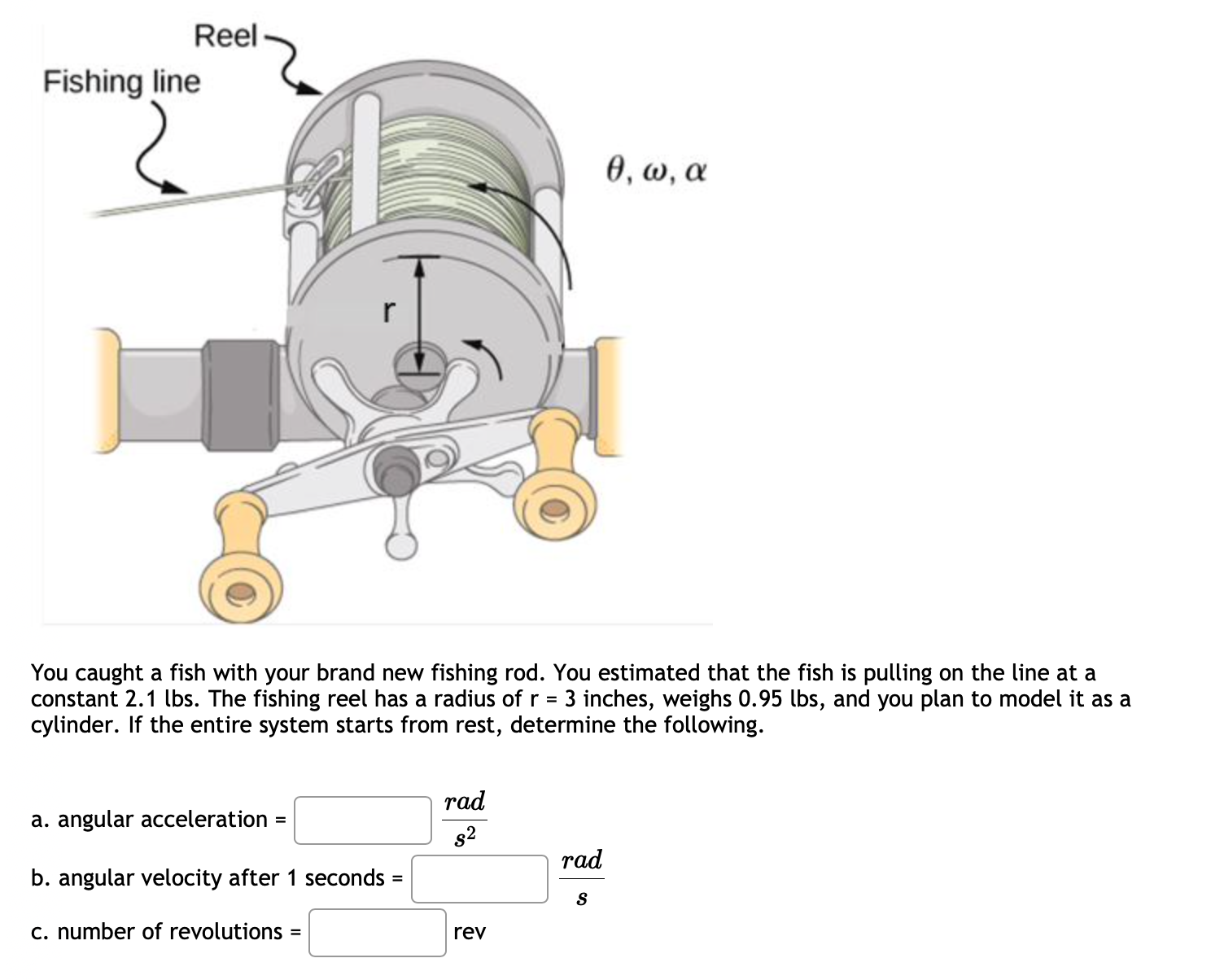 Reel

Fishing line

$\theta, \omega, \alpha$

r

You caught a fish with your brand new fishing rod. You estimated that the fish is pulling on the line at a constant 2.1 lbs. The fishing reel has a radius of r = 3 inches, weighs 0.95 lbs, and you plan to model it as a cylinder. If the entire system starts from rest, determine the following.

a. angular acceleration = $\frac{rad}{s^2}$

b. angular velocity after 1 seconds = $\frac{rad}{s}$

c. number of revolutions = rev