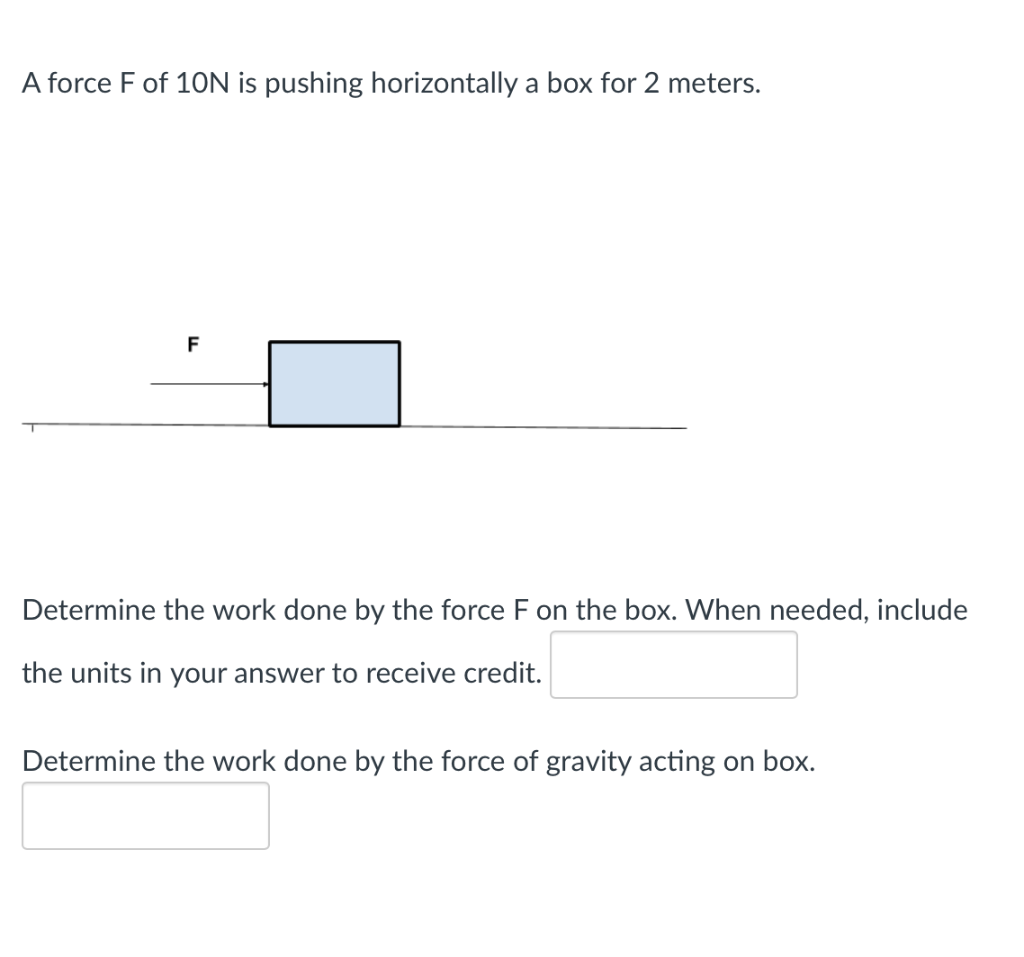 A force F of 10N is pushing horizontally a box for 2 meters.

F

Determine the work done by the force F on the box. When needed, include the units in your answer to receive credit.

Determine the work done by the force of gravity acting on box.