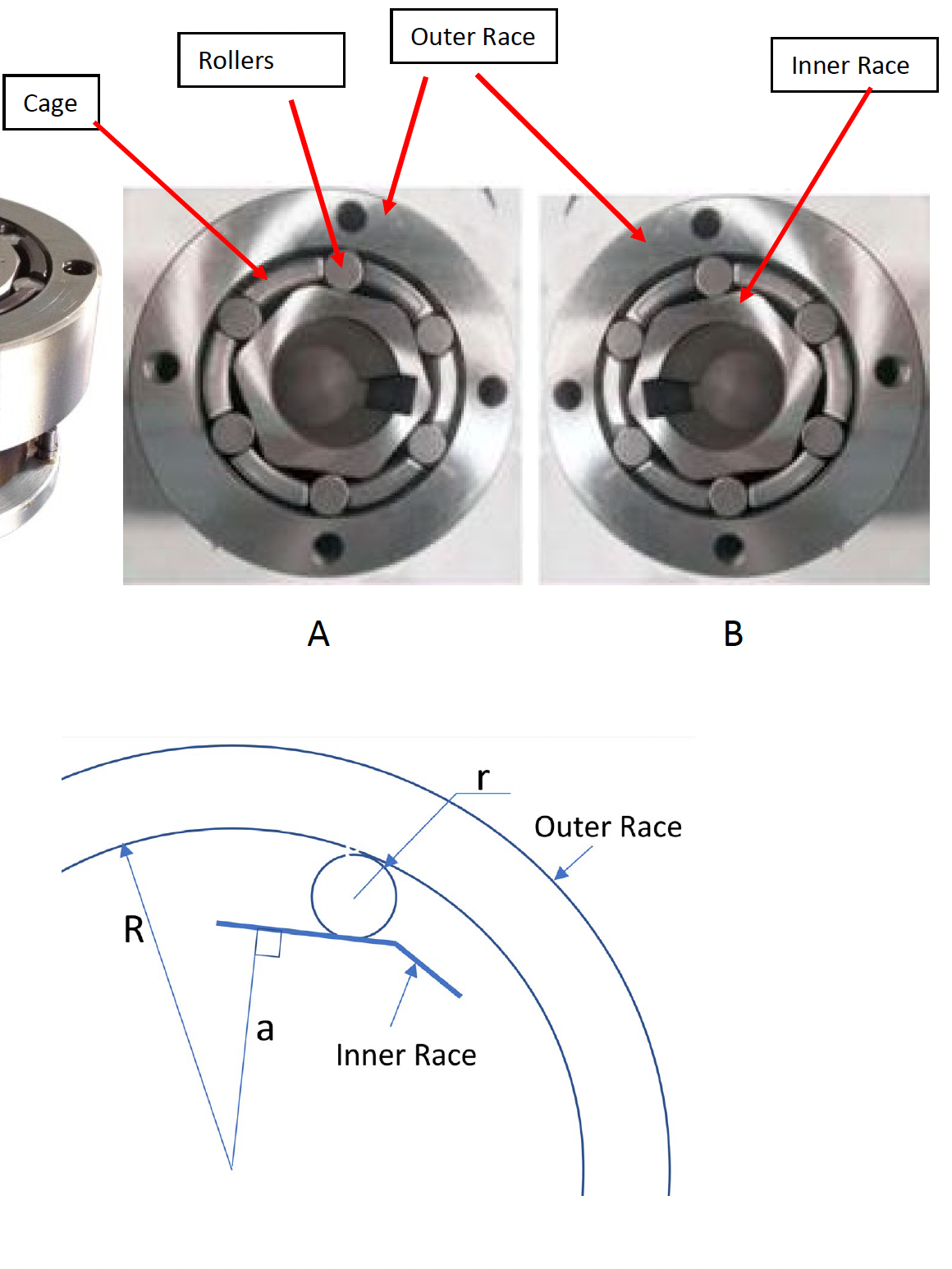 Cage

Rollers

Outer Race

Inner Race

A

B

r

Outer Race

R

a

Inner Race