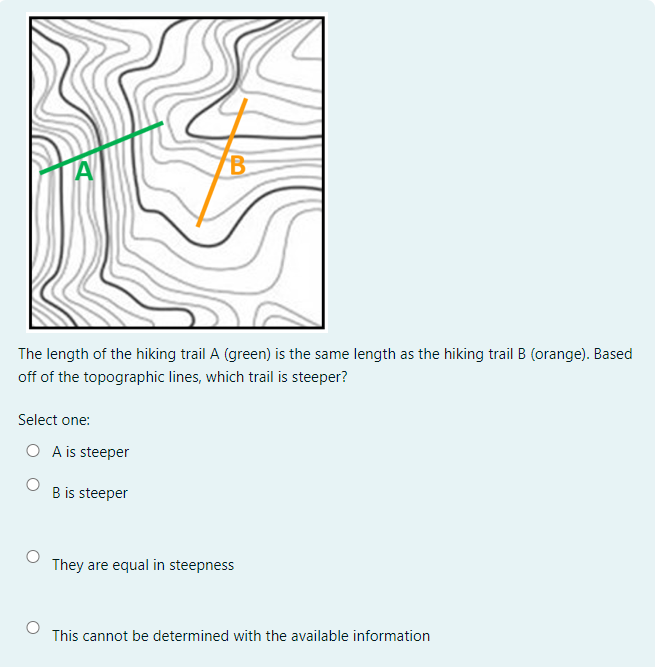 A

B

The length of the hiking trail A (green) is the same length as the hiking trail B (orange). Based off of the topographic lines, which trail is steeper?

Select one:

A is steeper

B is steeper

They are equal in steepness

This cannot be determined with the available information