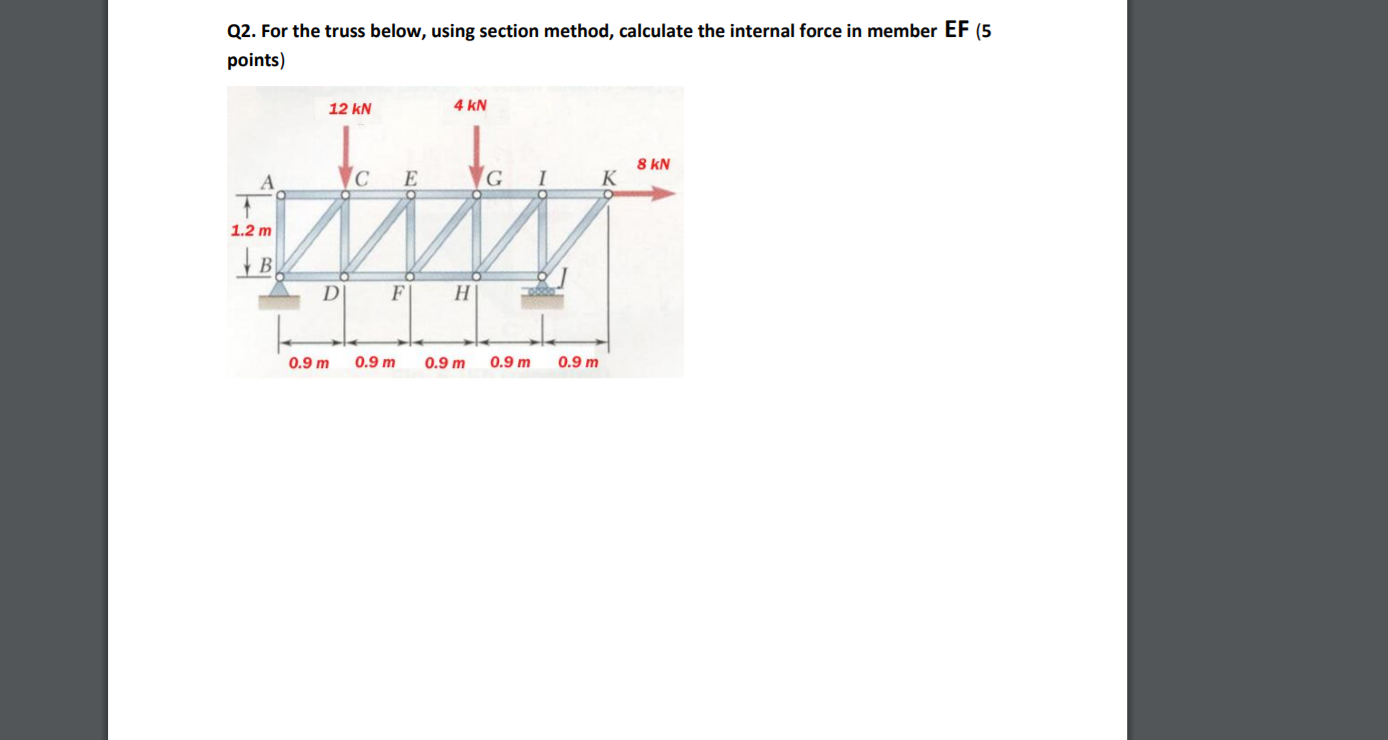 Q2. For the truss below, using section method, calculate the internal force in member EF (5 points)

12 kN

4 kN

8 kN

A

C

E

G

I

K

1.2 m

B

D

F

H

J

0.9 m

0.9 m

0.9 m

0.9 m

0.9 m