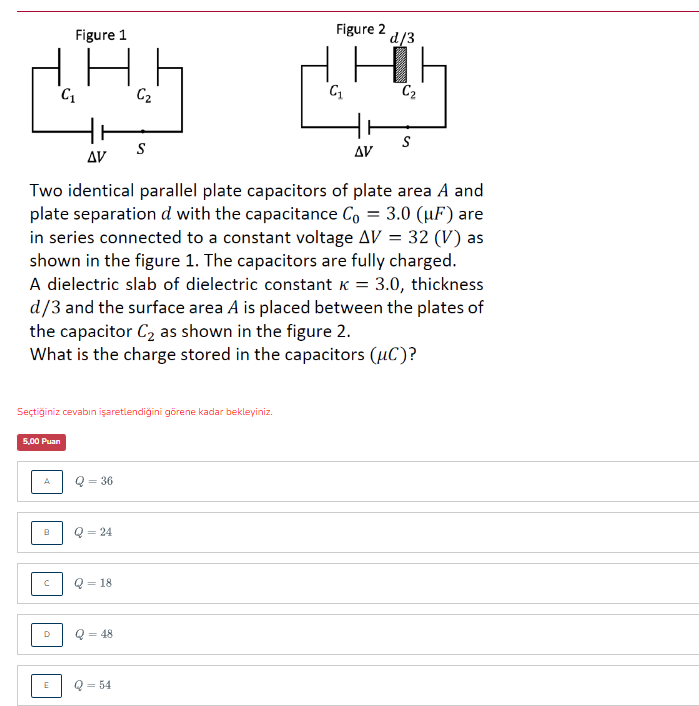 Figure 1

$C_1$ $C_2$

$\Delta V$ $S$

Figure 2 $d/3$

$C_1$ $C_2$

$\Delta V$ $S$

Two identical parallel plate capacitors of plate area $A$ and plate separation $d$ with the capacitance $C_0 = 3.0\ (\mu F)$ are in series connected to a constant voltage $\Delta V = 32\ (V)$ as shown in the figure 1. The capacitors are fully charged.
A dielectric slab of dielectric constant $\kappa = 3.0$, thickness $d/3$ and the surface area $A$ is placed between the plates of the capacitor $C_2$ as shown in the figure 2.
What is the charge stored in the capacitors $(\mu C)$?

Seçtiğiniz cevabın işaretlendiğini görene kadar bekleyiniz.

5,00 Puan

A $Q = 36$

B $Q = 24$

C $Q = 18$

D $Q = 48$

E $Q = 54$