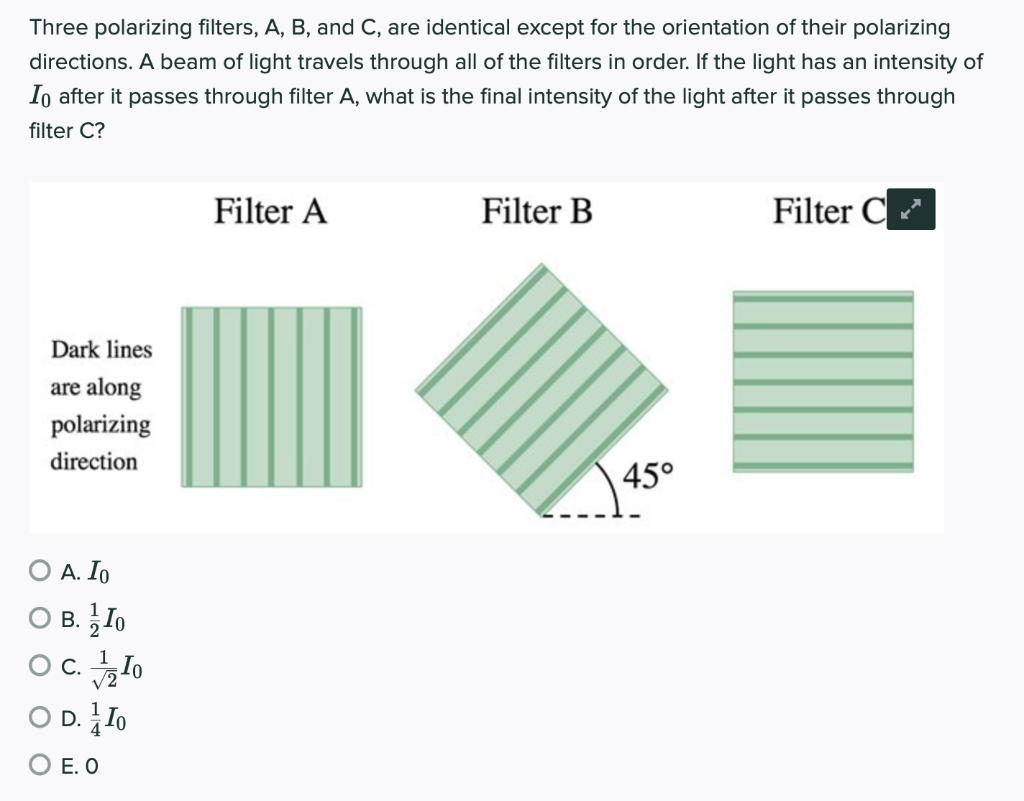 Three polarizing filters, A, B, and C, are identical except for the orientation of their polarizing directions. A beam of light travels through all of the filters in order. If the light has an intensity of $I_0$ after it passes through filter A, what is the final intensity of the light after it passes through filter C?

Filter A
Filter B
Filter C

Dark lines are along polarizing direction

45°

A. $I_0$
B. $\frac{1}{2}I_0$
C. $\frac{1}{\sqrt{2}}I_0$
D. $\frac{1}{4}I_0$
E. 0