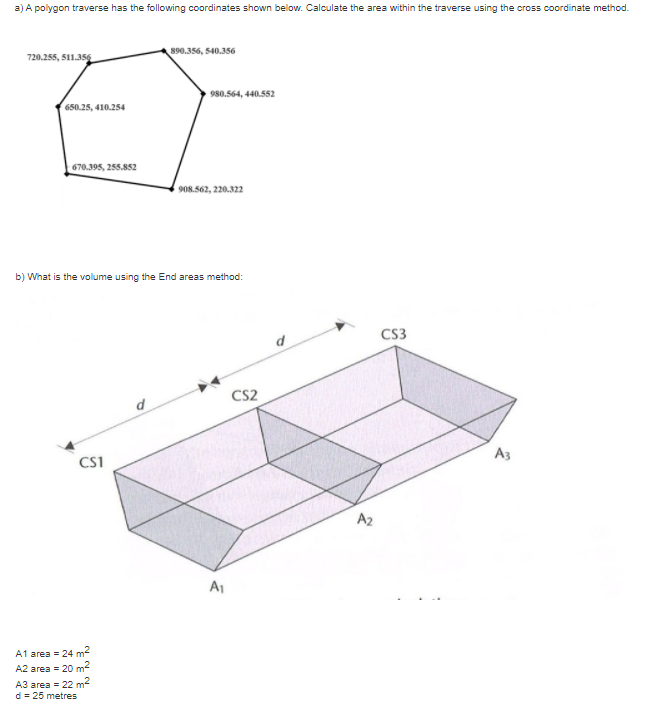 a) A polygon traverse has the following coordinates shown below. Calculate the area within the traverse using the cross coordinate method.

720.255, 511.356
890.356, 540.356
980.564, 440.552
650.25, 410.254
670.395, 255.852
908.562, 220.322

b) What is the volume using the End areas method:

d
CS3
d
CS2
CS1
$A_3$
$A_2$
$A_1$

A1 area = 24 $m^2$
A2 area = 20 $m^2$
A3 area = 22 $m^2$
d = 25 metres