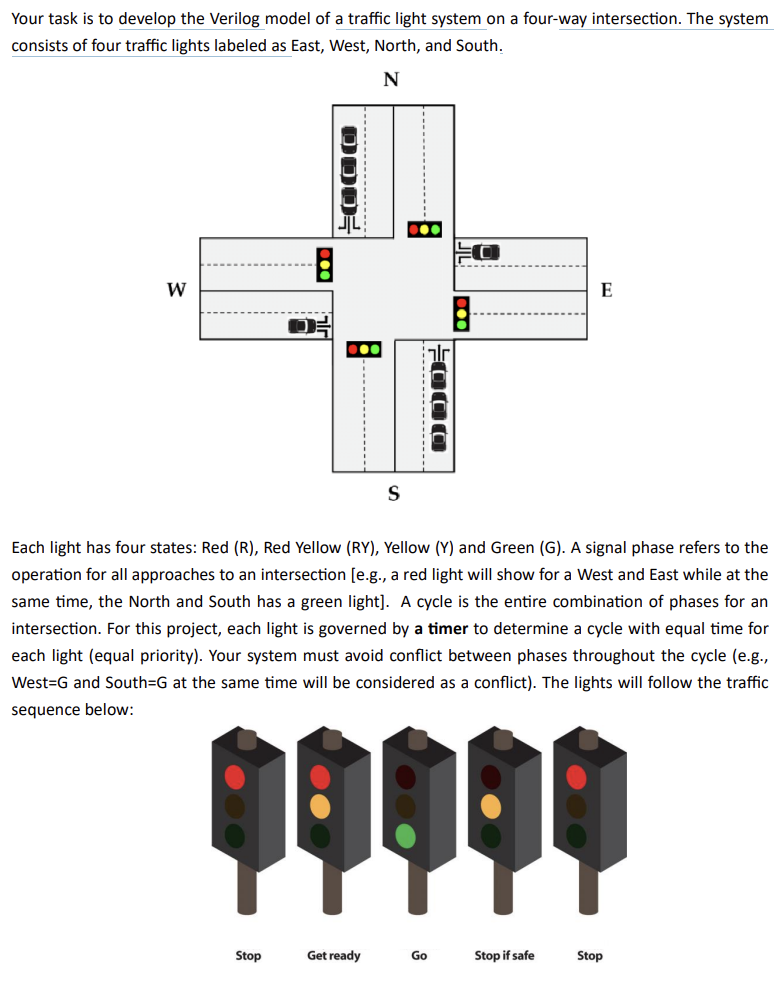 Your task is to develop the Verilog model of a traffic light system on a four-way intersection. The system consists of four traffic lights labeled as East, West, North, and South.

N

W

E

S

Each light has four states: Red (R), Red Yellow (RY), Yellow (Y) and Green (G). A signal phase refers to the operation for all approaches to an intersection [e.g., a red light will show for a West and East while at the same time, the North and South has a green light]. A cycle is the entire combination of phases for an intersection. For this project, each light is governed by a timer to determine a cycle with equal time for each light (equal priority). Your system must avoid conflict between phases throughout the cycle (e.g., West=G and South=G at the same time will be considered as a conflict). The lights will follow the traffic sequence below:

Stop

Get ready

Go

Stop if safe

Stop