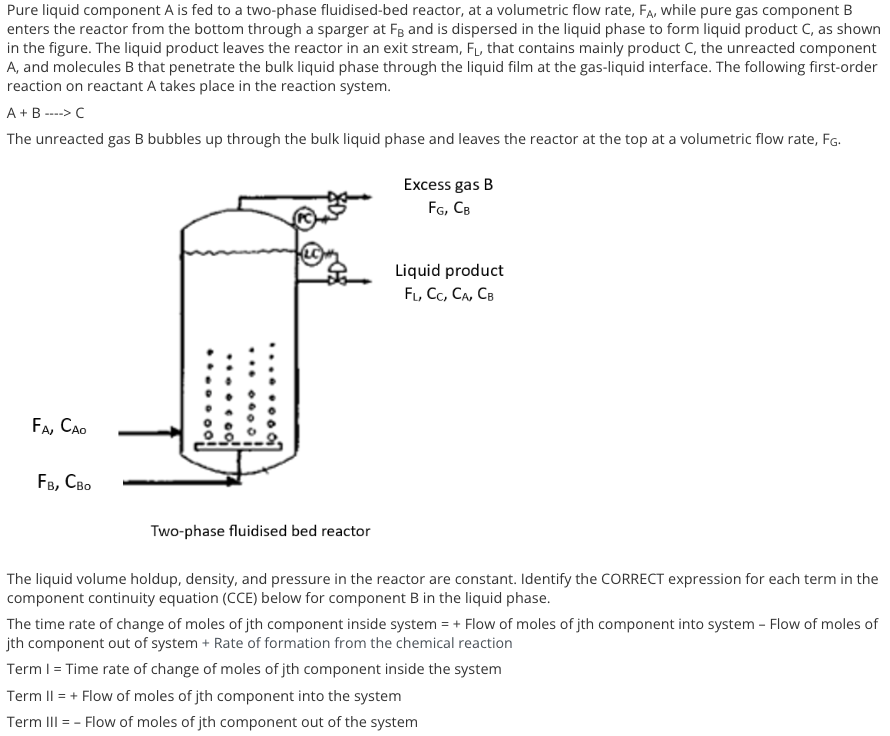 Pure liquid component A is fed to a two-phase fluidised-bed reactor, at a volumetric flow rate, $F_A$, while pure gas component B enters the reactor from the bottom through a sparger at $F_B$ and is dispersed in the liquid phase to form liquid product C, as shown in the figure. The liquid product leaves the reactor in an exit stream, $F_L$, that contains mainly product C, the unreacted component A, and molecules B that penetrate the bulk liquid phase through the liquid film at the gas-liquid interface. The following first-order reaction on reactant A takes place in the reaction system.

A + B ----> C

The unreacted gas B bubbles up through the bulk liquid phase and leaves the reactor at the top at a volumetric flow rate, $F_G$.

Excess gas B
$F_G$, $C_B$

PC

LC

Liquid product
$F_L$, $C_C$, $C_A$, $C_B$

$F_A$, $C_{Ao}$

$F_B$, $C_{Bo}$

Two-phase fluidised bed reactor

The liquid volume holdup, density, and pressure in the reactor are constant. Identify the CORRECT expression for each term in the component continuity equation (CCE) below for component B in the liquid phase.

The time rate of change of moles of jth component inside system = + Flow of moles of jth component into system – Flow of moles of jth component out of system + Rate of formation from the chemical reaction

Term I = Time rate of change of moles of jth component inside the system

Term II = + Flow of moles of jth component into the system

Term III = – Flow of moles of jth component out of the system