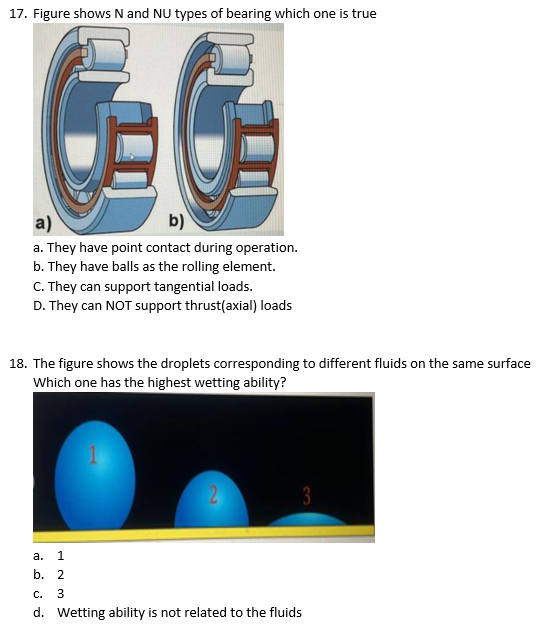 17. Figure shows N and NU types of bearing which one is true

a)

b)

a. They have point contact during operation.
b. They have balls as the rolling element.
C. They can support tangential loads.
D. They can NOT support thrust(axial) loads

18. The figure shows the droplets corresponding to different fluids on the same surface Which one has the highest wetting ability?

1

2

3

a. 1
b. 2
c. 3
d. Wetting ability is not related to the fluids