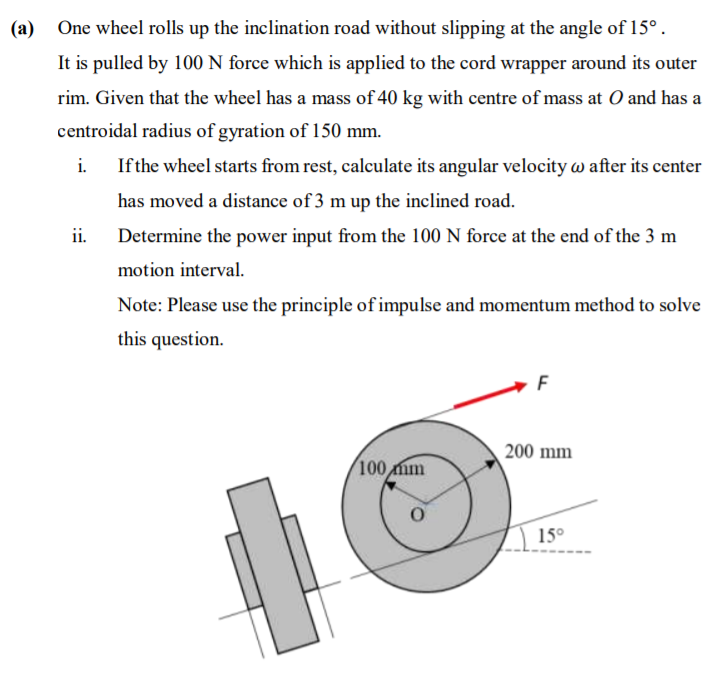 (a) One wheel rolls up the inclination road without slipping at the angle of $15°$. It is pulled by 100 N force which is applied to the cord wrapper around its outer rim. Given that the wheel has a mass of 40 kg with centre of mass at $O$ and has a centroidal radius of gyration of 150 mm.

i. If the wheel starts from rest, calculate its angular velocity $\omega$ after its center has moved a distance of 3 m up the inclined road.

ii. Determine the power input from the 100 N force at the end of the 3 m motion interval.

Note: Please use the principle of impulse and momentum method to solve this question.

F

200 mm

100 mm

O

15°