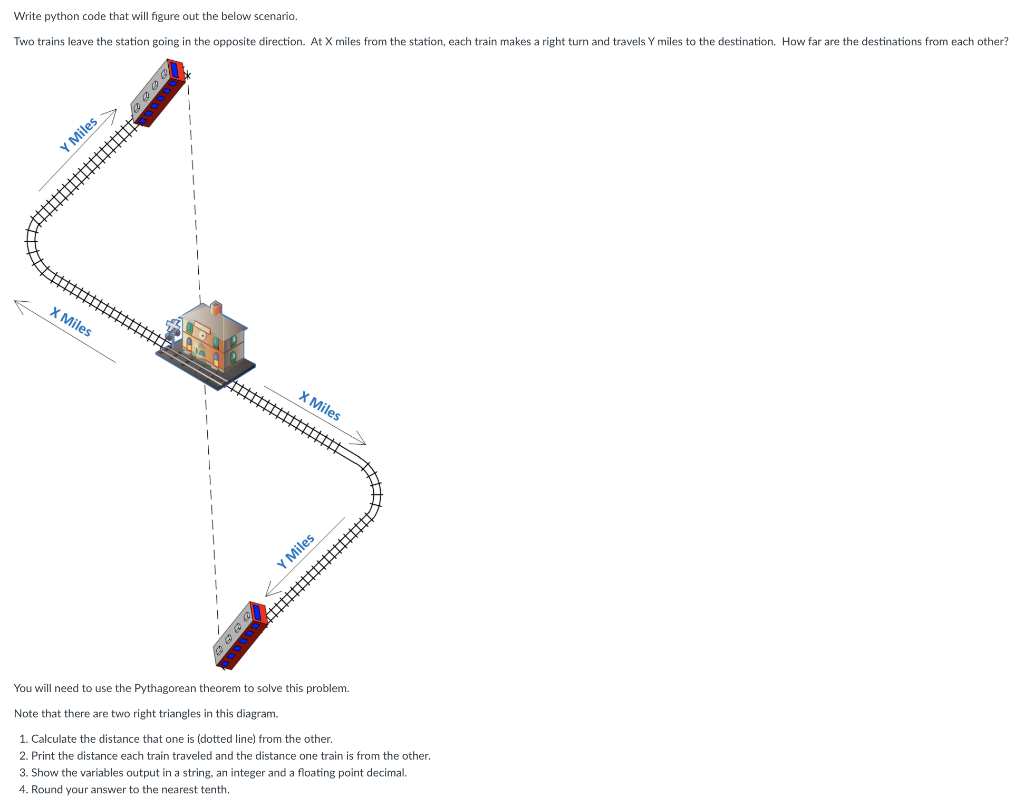 Write python code that will figure out the below scenario.

Two trains leave the station going in the opposite direction. At X miles from the station, each train makes a right turn and travels Y miles to the destination. How far are the destinations from each other?

Y Miles

X Miles

X Miles

Y Miles

You will need to use the Pythagorean theorem to solve this problem.

Note that there are two right triangles in this diagram.

1. Calculate the distance that one is (dotted line) from the other.
2. Print the distance each train traveled and the distance one train is from the other.
3. Show the variables output in a string, an integer and a floating point decimal.
4. Round your answer to the nearest tenth.