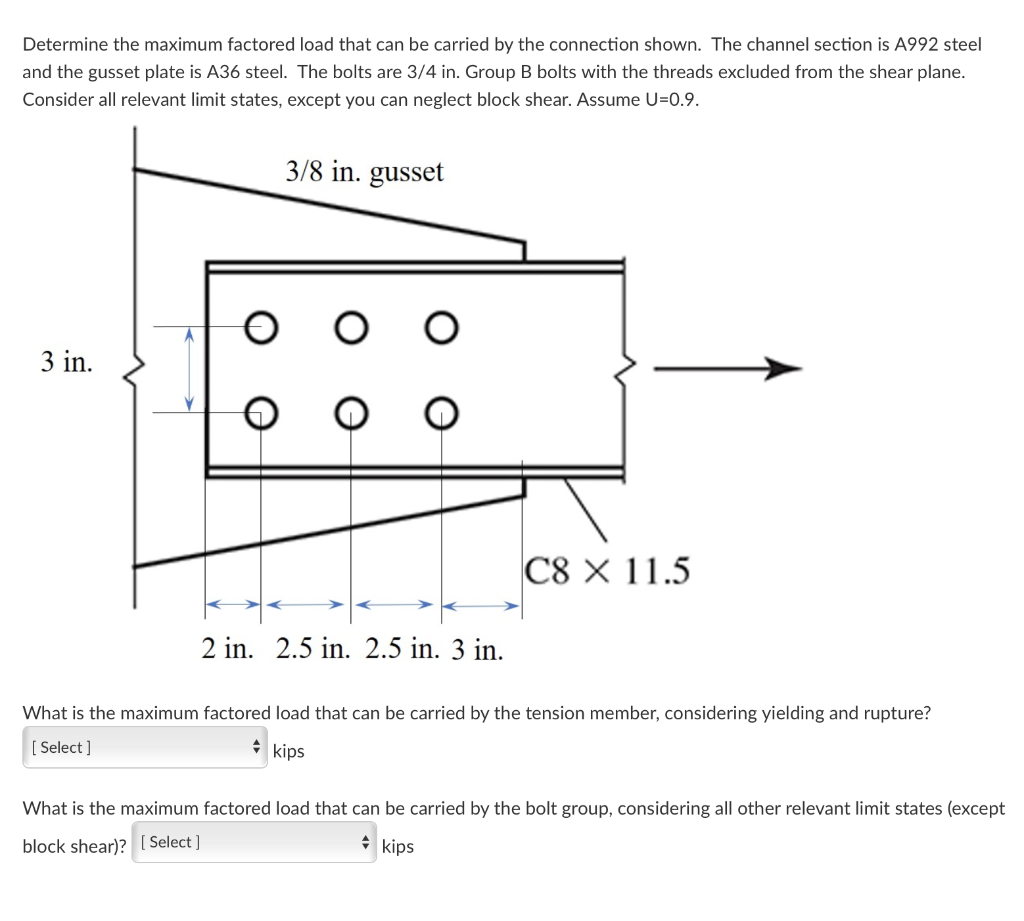 Determine the maximum factored load that can be carried by the connection shown. The channel section is A992 steel and the gusset plate is A36 steel. The bolts are 3/4 in. Group B bolts with the threads excluded from the shear plane. Consider all relevant limit states, except you can neglect block shear. Assume U=0.9.

3/8 in. gusset

3 in.

C8 × 11.5

2 in. 2.5 in. 2.5 in. 3 in.

What is the maximum factored load that can be carried by the tension member, considering yielding and rupture?

[ Select ] kips

What is the maximum factored load that can be carried by the bolt group, considering all other relevant limit states (except block shear)? [ Select ] kips