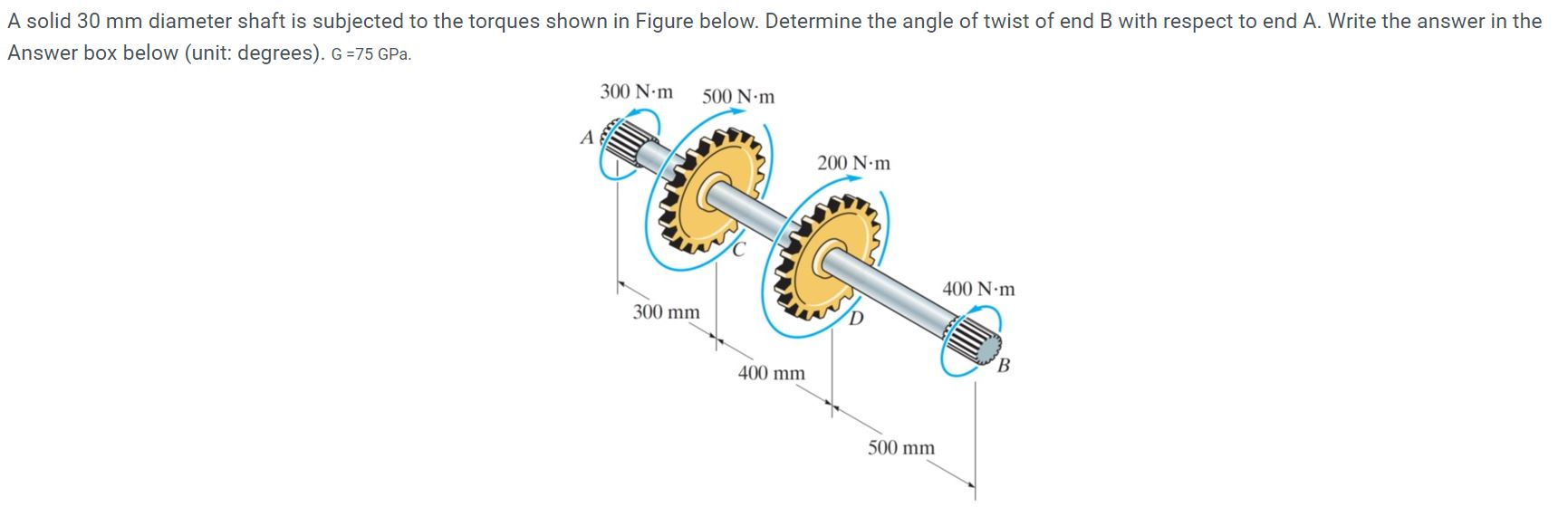 A solid 30 mm diameter shaft is subjected to the torques shown in Figure below. Determine the angle of twist of end B with respect to end A. Write the answer in the Answer box below (unit: degrees). G =75 GPa.

300 N·m
500 N·m
A
200 N·m
C
400 N·m
300 mm
D
B
400 mm
500 mm