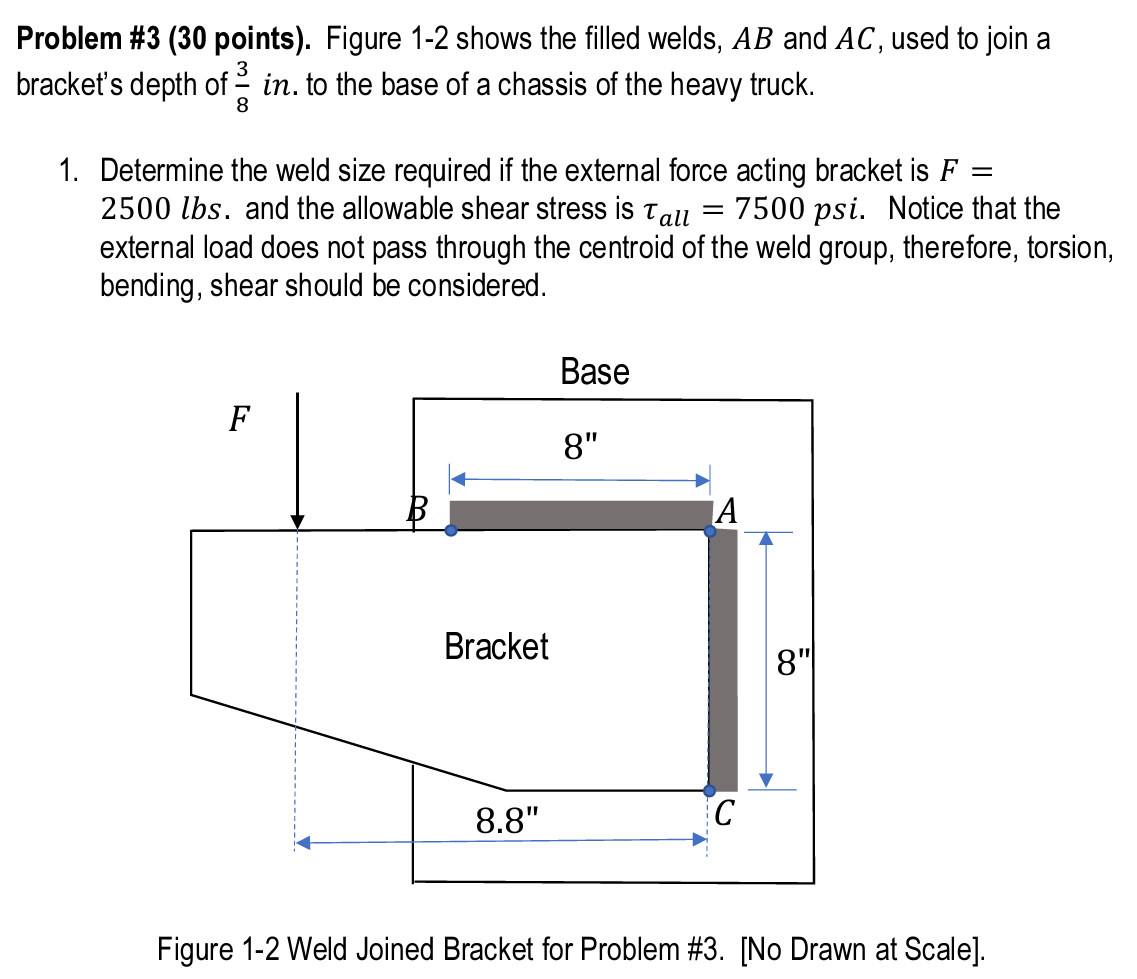 **Problem #3 (30 points).** Figure 1-2 shows the filled welds, $AB$ and $AC$, used to join a bracket's depth of $\frac{3}{8}$ $in.$ to the base of a chassis of the heavy truck.

1. Determine the weld size required if the external force acting bracket is $F = 2500\ lbs.$ and the allowable shear stress is $\tau_{all} = 7500\ psi.$ Notice that the external load does not pass through the centroid of the weld group, therefore, torsion, bending, shear should be considered.

Base

$F$

8"

$B$

$A$

Bracket

8"

8.8"

$C$

Figure 1-2 Weld Joined Bracket for Problem #3. [No Drawn at Scale].