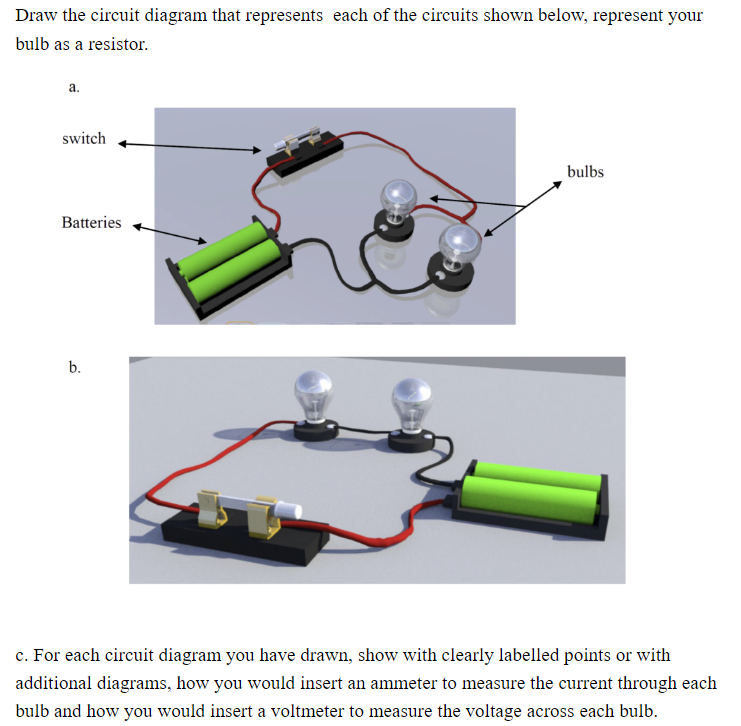 Draw the circuit diagram that represents each of the circuits shown below, represent your bulb as a resistor.

a.

switch

bulbs

Batteries

b.

c. For each circuit diagram you have drawn, show with clearly labelled points or with additional diagrams, how you would insert an ammeter to measure the current through each bulb and how you would insert a voltmeter to measure the voltage across each bulb.