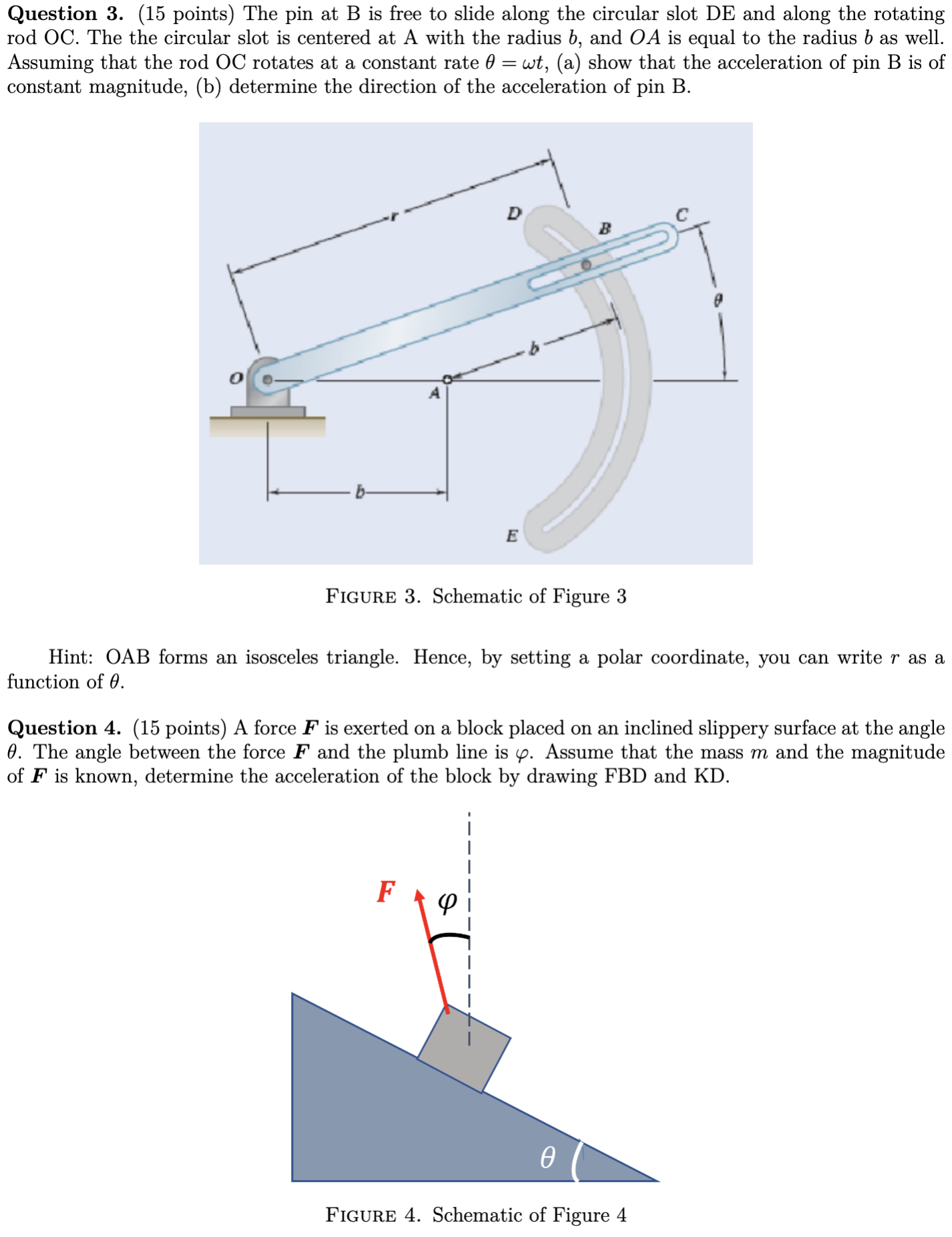 **Question 3.** (15 points) The pin at B is free to slide along the circular slot DE and along the rotating rod OC. The the circular slot is centered at A with the radius $b$, and $OA$ is equal to the radius $b$ as well. Assuming that the rod OC rotates at a constant rate $\theta = \omega t$, (a) show that the acceleration of pin B is of constant magnitude, (b) determine the direction of the acceleration of pin B.

r
D
B
C
$\theta$
b
O
A
b
E

FIGURE 3. Schematic of Figure 3

Hint: OAB forms an isosceles triangle. Hence, by setting a polar coordinate, you can write $r$ as a function of $\theta$.

**Question 4.** (15 points) A force $\boldsymbol{F}$ is exerted on a block placed on an inclined slippery surface at the angle $\theta$. The angle between the force $\boldsymbol{F}$ and the plumb line is $\varphi$. Assume that the mass $m$ and the magnitude of $\boldsymbol{F}$ is known, determine the acceleration of the block by drawing FBD and KD.

$\boldsymbol{F}$
$\varphi$
$\theta$

FIGURE 4. Schematic of Figure 4