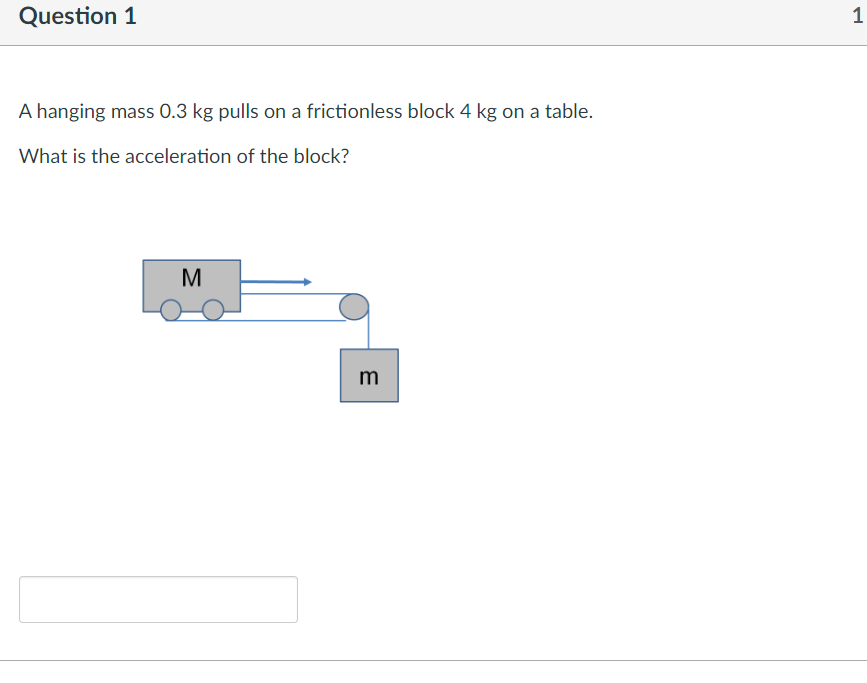 Question 1

1

A hanging mass 0.3 kg pulls on a frictionless block 4 kg on a table.

What is the acceleration of the block?

M

m