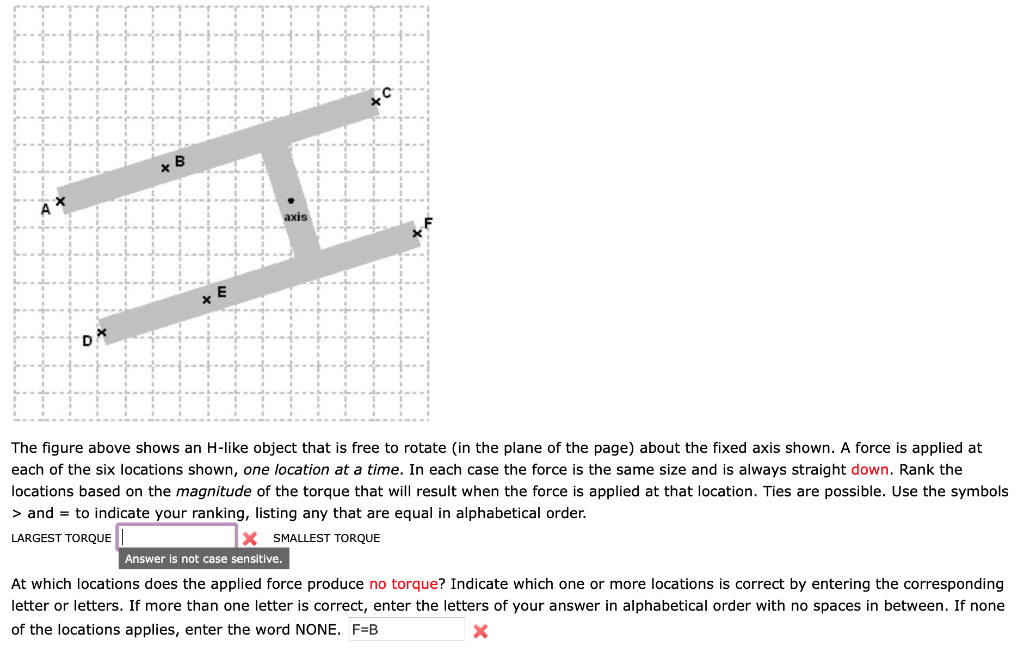 C
B
A
axis
F
E
D

The figure above shows an H-like object that is free to rotate (in the plane of the page) about the fixed axis shown. A force is applied at each of the six locations shown, one location at a time. In each case the force is the same size and is always straight down. Rank the locations based on the magnitude of the torque that will result when the force is applied at that location. Ties are possible. Use the symbols > and = to indicate your ranking, listing any that are equal in alphabetical order.

LARGEST TORQUE SMALLEST TORQUE

Answer is not case sensitive.

At which locations does the applied force produce no torque? Indicate which one or more locations is correct by entering the corresponding letter or letters. If more than one letter is correct, enter the letters of your answer in alphabetical order with no spaces in between. If none of the locations applies, enter the word NONE. F=B