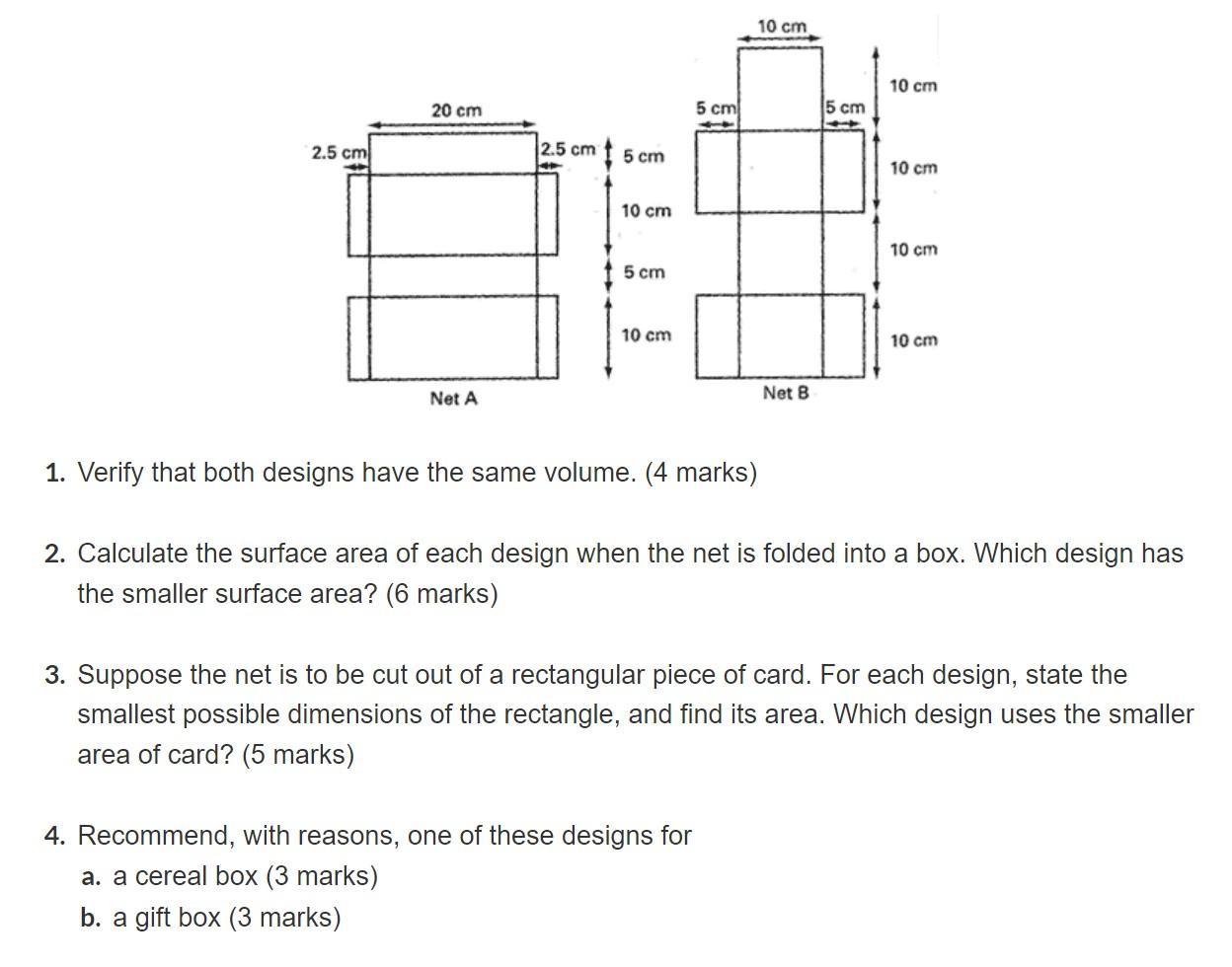 20 cm
2.5 cm
2.5 cm
5 cm
10 cm
5 cm
10 cm
Net A

10 cm
5 cm
5 cm
10 cm
10 cm
10 cm
10 cm
Net B

1. Verify that both designs have the same volume. (4 marks)

2. Calculate the surface area of each design when the net is folded into a box. Which design has the smaller surface area? (6 marks)

3. Suppose the net is to be cut out of a rectangular piece of card. For each design, state the smallest possible dimensions of the rectangle, and find its area. Which design uses the smaller area of card? (5 marks)

4. Recommend, with reasons, one of these designs for
a. a cereal box (3 marks)
b. a gift box (3 marks)