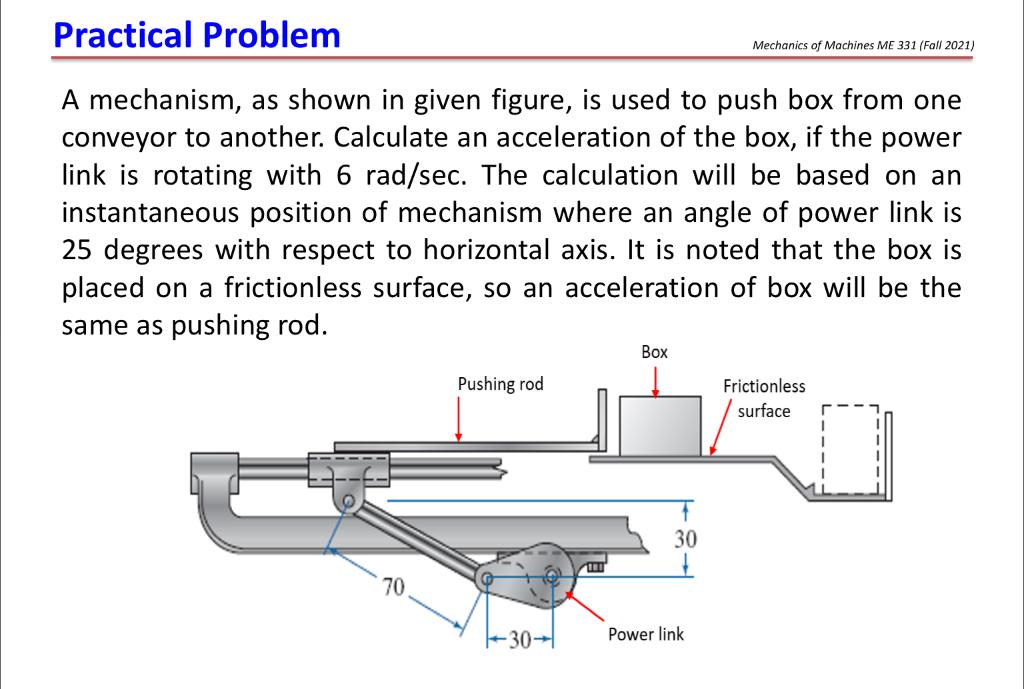 Practical Problem

Mechanics of Machines ME 331 (Fall 2021)

A mechanism, as shown in given figure, is used to push box from one conveyor to another. Calculate an acceleration of the box, if the power link is rotating with 6 rad/sec. The calculation will be based on an instantaneous position of mechanism where an angle of power link is 25 degrees with respect to horizontal axis. It is noted that the box is placed on a frictionless surface, so an acceleration of box will be the same as pushing rod.

Box

Pushing rod

Frictionless surface

30

70

30

Power link