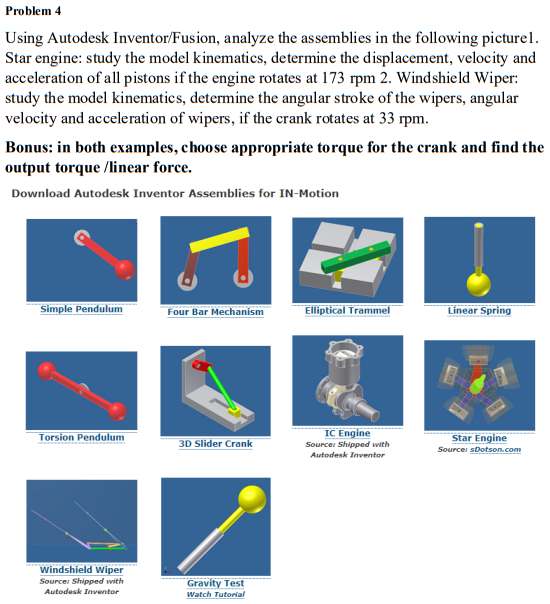 Problem 4

Using Autodesk Inventor/Fusion, analyze the assemblies in the following picture1. Star engine: study the model kinematics, determine the displacement, velocity and acceleration of all pistons if the engine rotates at 173 rpm 2. Windshield Wiper: study the model kinematics, determine the angular stroke of the wipers, angular velocity and acceleration of wipers, if the crank rotates at 33 rpm.

Bonus: in both examples, choose appropriate torque for the crank and find the output torque /linear force.

Download Autodesk Inventor Assemblies for IN-Motion

Simple Pendulum

Four Bar Mechanism

Elliptical Trammel

Linear Spring

Torsion Pendulum

3D Slider Crank

IC Engine
Source: Shipped with Autodesk Inventor

Star Engine
Source: sDotson.com

Windshield Wiper
Source: Shipped with Autodesk Inventor

Gravity Test
Watch Tutorial