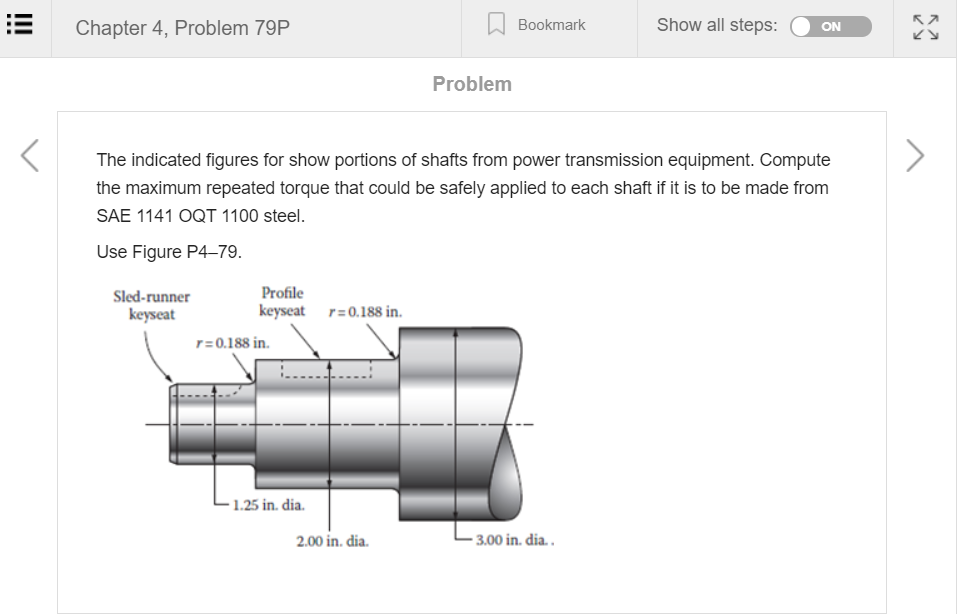 Chapter 4, Problem 79P

Bookmark

Show all steps: ON

Problem

The indicated figures for show portions of shafts from power transmission equipment. Compute the maximum repeated torque that could be safely applied to each shaft if it is to be made from SAE 1141 OQT 1100 steel.

Use Figure P4–79.

Sled-runner keyseat

Profile keyseat

$r = 0.188$ in.

$r = 0.188$ in.

1.25 in. dia.

2.00 in. dia.

3.00 in. dia. .