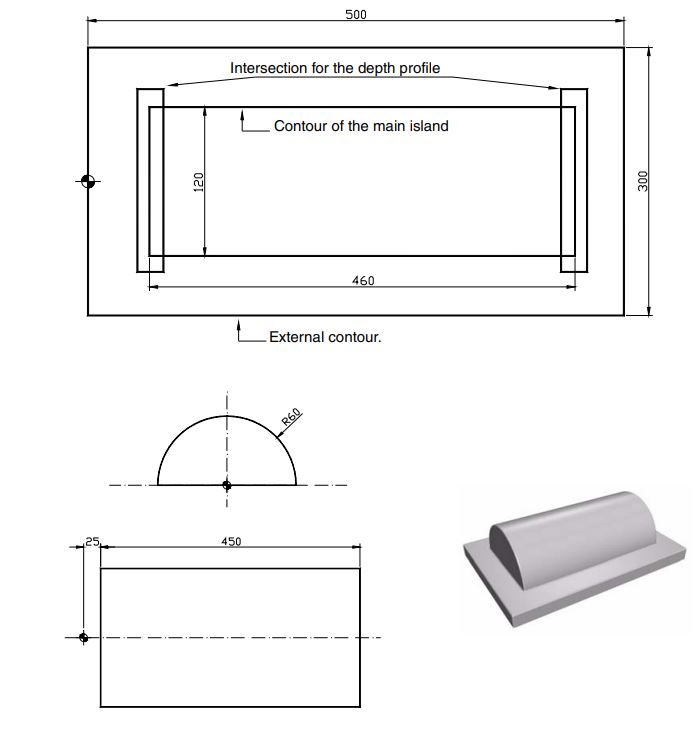 500

Intersection for the depth profile

Contour of the main island

120

300

460

External contour.

R60

25

450