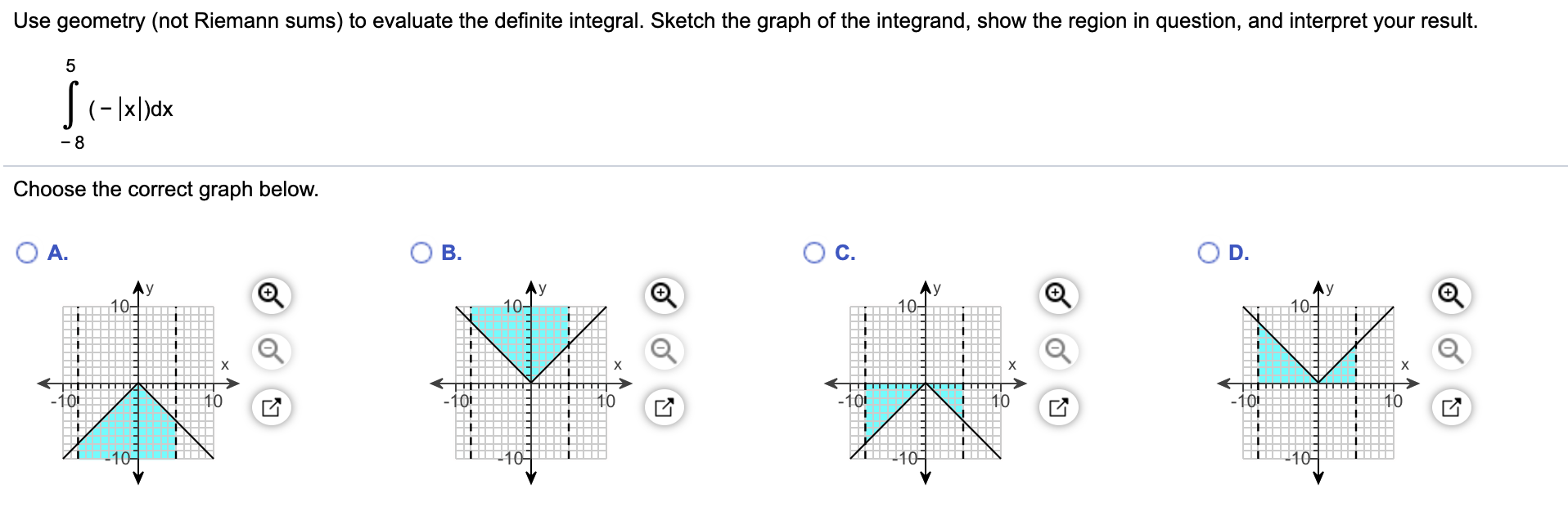 Use geometry (not Riemann sums) to evaluate the definite integral. Sketch the graph of the integrand, show the region in question, and interpret your result.

$\int_{-8}^{5} (-|x|)dx$

Choose the correct graph below.

A.
y
10
x
-10
10
-10

B.
y
10
x
-10
10
-10

C.
y
10
x
-10
10
-10

D.
y
10
x
-10
10
-10