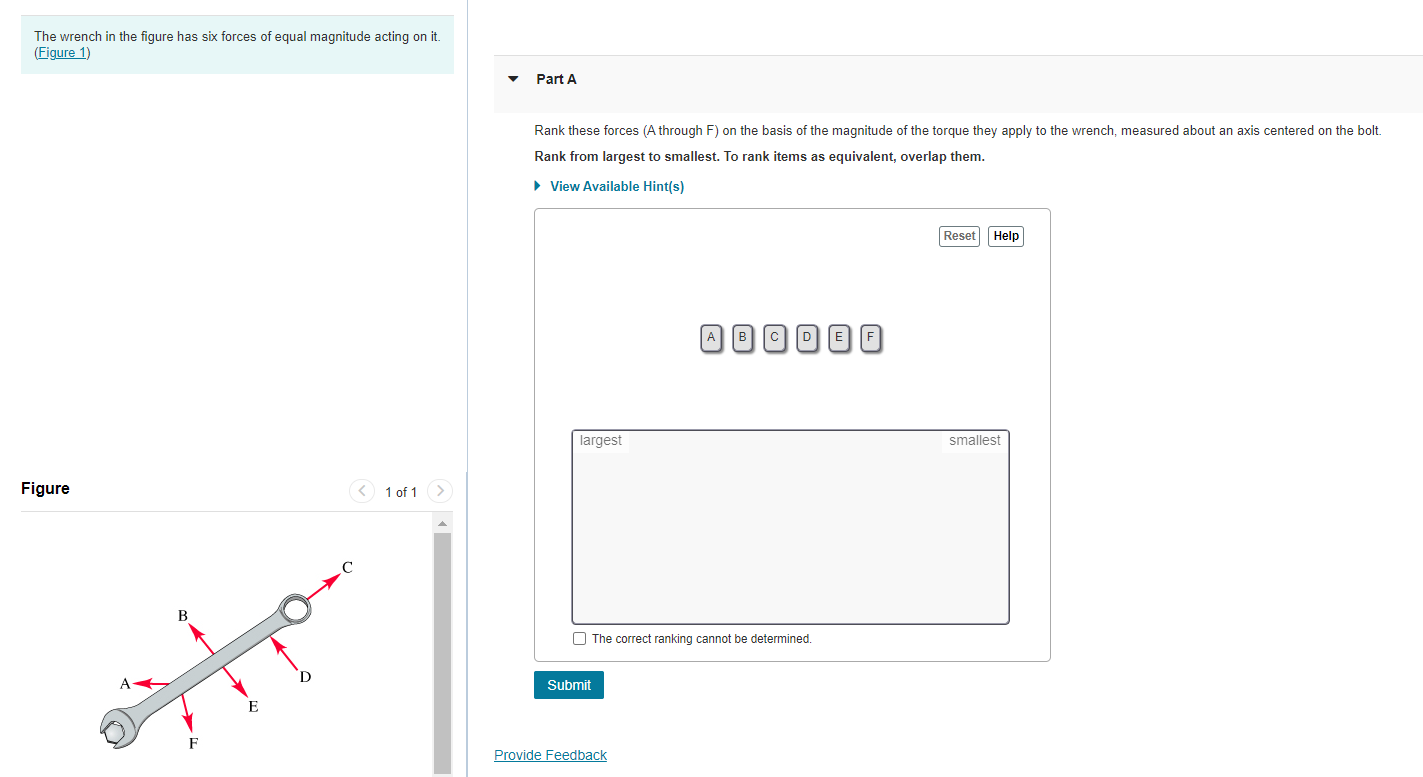 The wrench in the figure has six forces of equal magnitude acting on it. (Figure 1)

Figure

1 of 1

C
B
D
A
E
F

Part A

Rank these forces (A through F) on the basis of the magnitude of the torque they apply to the wrench, measured about an axis centered on the bolt.

Rank from largest to smallest. To rank items as equivalent, overlap them.

View Available Hint(s)

Reset Help

A B C D E F

largest smallest

The correct ranking cannot be determined.

Submit

Provide Feedback