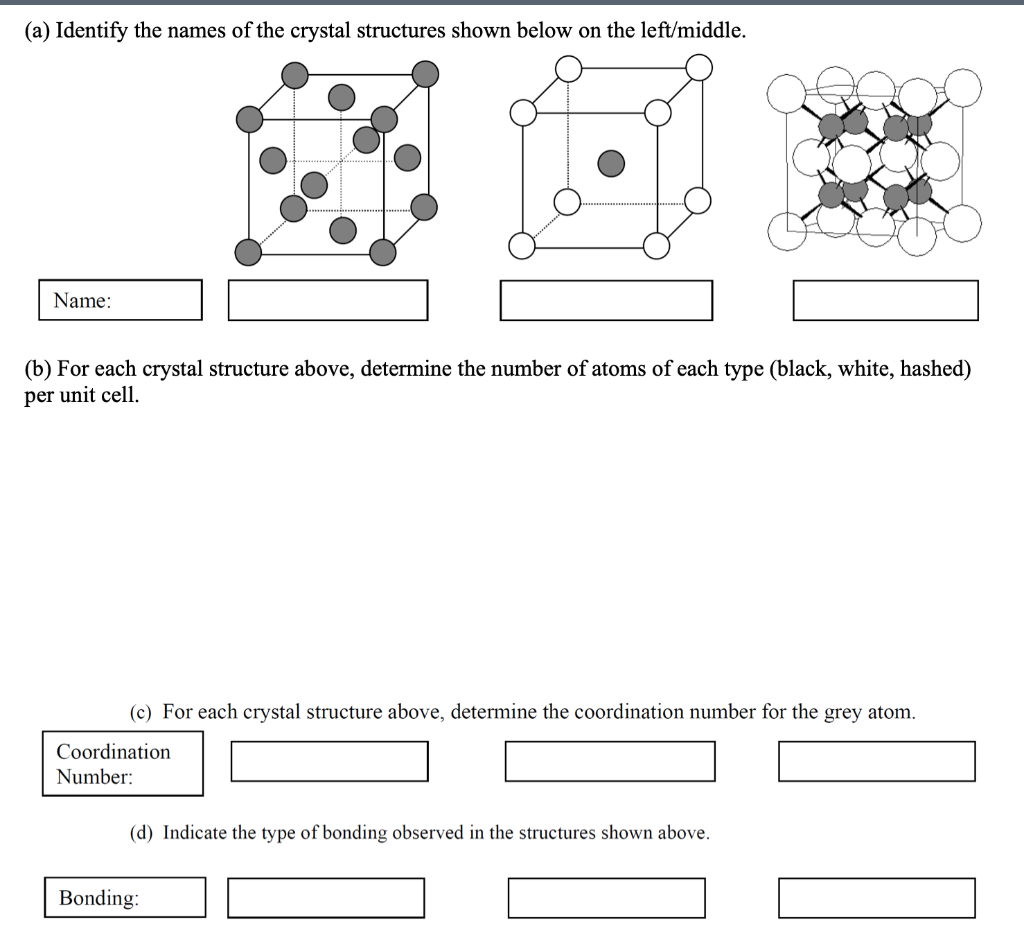 (a) Identify the names of the crystal structures shown below on the left/middle.

Name:

(b) For each crystal structure above, determine the number of atoms of each type (black, white, hashed) per unit cell.

(c) For each crystal structure above, determine the coordination number for the grey atom.

Coordination Number:

(d) Indicate the type of bonding observed in the structures shown above.

Bonding: